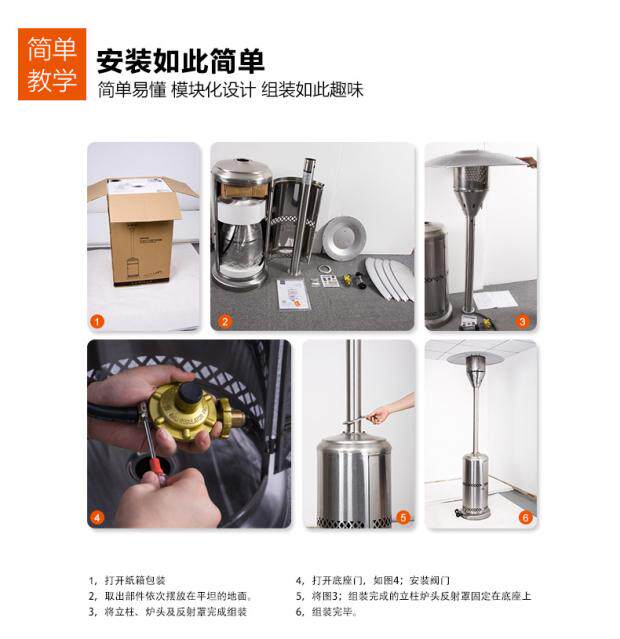 简单教学

安装如此简单

简单易懂 模块化设计 组装如此趣味

1

2

3

4

5

6

1，打开纸箱包装
2，取出部件依次摆放在平坦的地面。
3，将立柱、炉头及反射罩完成组装

4，打开底座门，如图4；安装阀门
5，将图3；组装完成的立柱炉头反射罩固定在底座上
6，组装完毕。