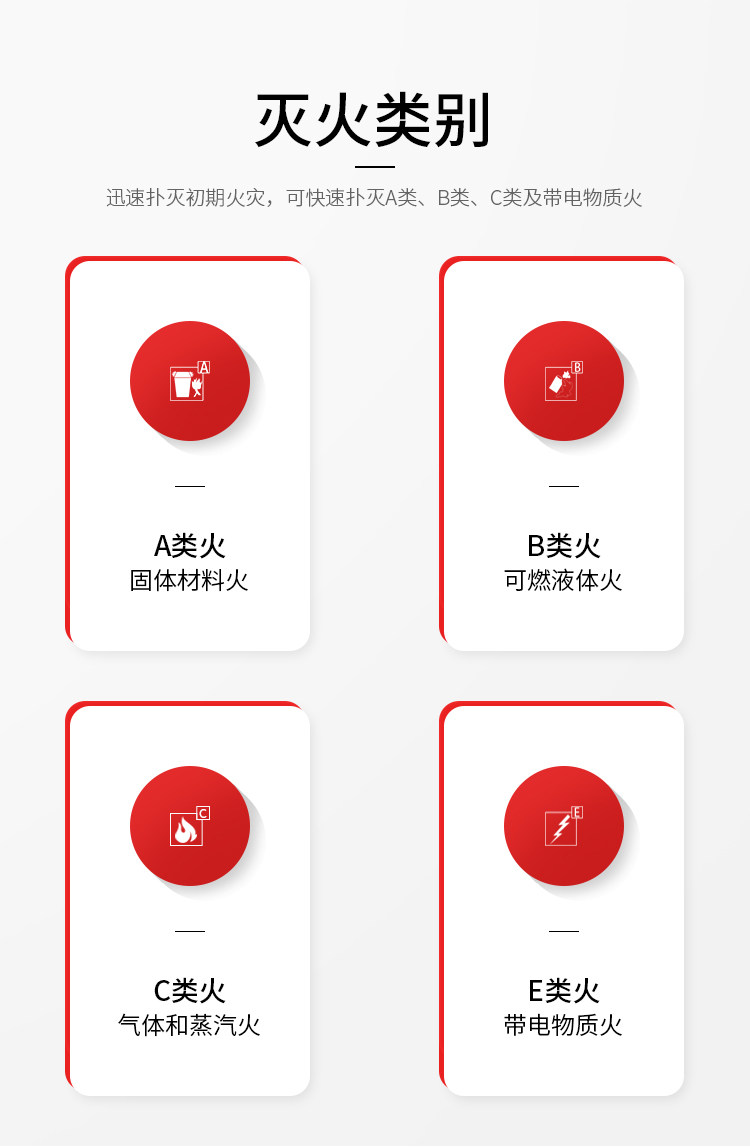 灭火类别

迅速扑灭初期火灾，可快速扑灭A类、B类、C类及带电物质火

A

A类火
固体材料火

B

B类火
可燃液体火

C

C类火
气体和蒸汽火

E

E类火
带电物质火