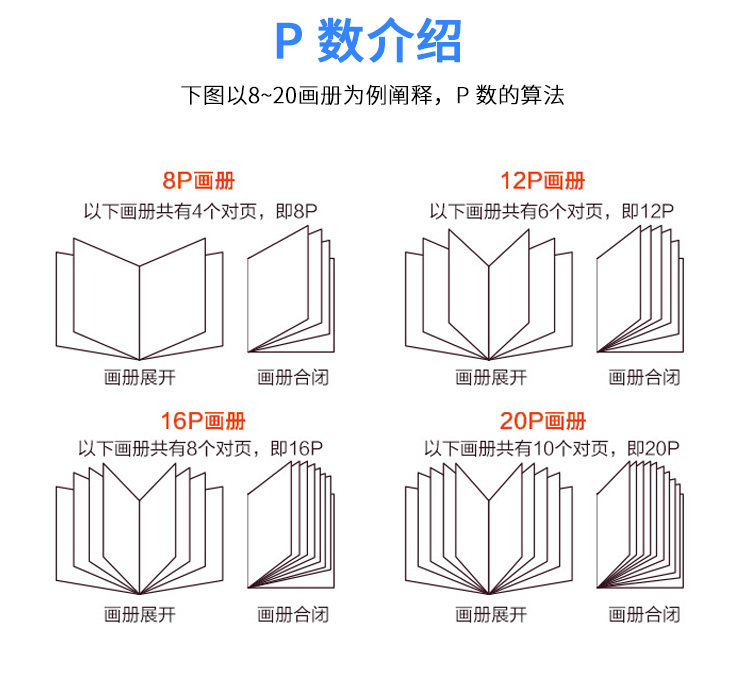 P 数介绍

下图以8~20画册为例阐释，P 数的算法

8P画册
以下画册共有4个对页，即8P

画册展开

画册合闭

12P画册
以下画册共有6个对页，即12P

画册展开

画册合闭

16P画册
以下画册共有8个对页，即16P

画册展开

画册合闭

20P画册
以下画册共有10个对页，即20P

画册展开

画册合闭