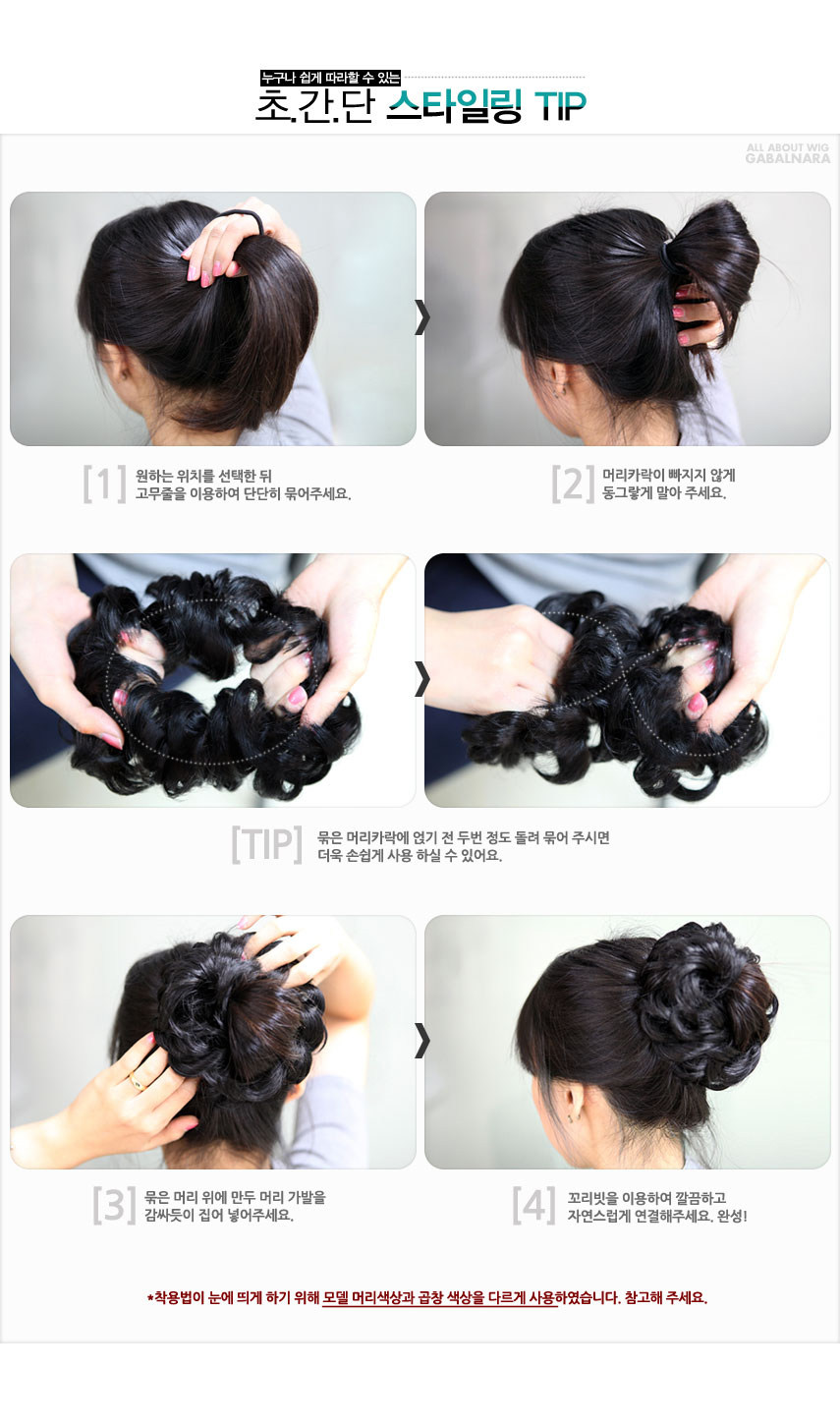 누구나 쉽게 따라할 수 있는
초.간.단 스타일링 TIP

ALL ABOUT WIG
GABALNARA

[1] 원하는 위치를 선택한 뒤 고무줄을 이용하여 단단히 묶어주세요.

[2] 머리카락이 빠지지 않게 동그랗게 말아 주세요.

[TIP] 묶은 머리카락에 얹기 전 두번 정도 돌려 묶어 주시면 더욱 손쉽게 사용 하실 수 있어요.

[3] 묶은 머리 위에 만두 머리 가발을 감싸듯이 집어 넣어주세요.

[4] 꼬리빗을 이용하여 깔끔하고 자연스럽게 연결해주세요. 완성!

*착용법이 눈에 띄게 하기 위해 모델 머리색상과 곱창 색상을 다르게 사용하였습니다. 참고해 주세요.