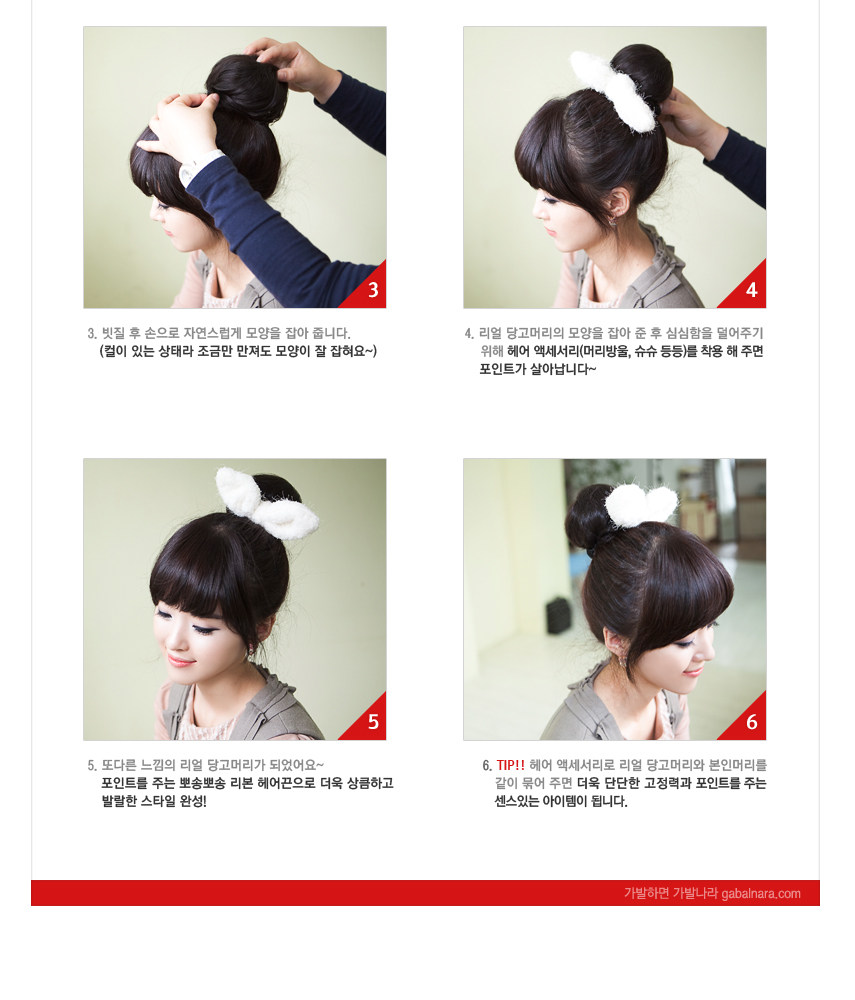 3

3. 빗질 후 손으로 자연스럽게 모양을 잡아 줍니다. (컬이 있는 상태라 조금만 만져도 모양이 잘 잡혀요~)

4

4. 리얼 당고머리의 모양을 잡아 준 후 심심함을 덜어주기 위해 헤어 액세서리(머리방울, 슈슈 등등)를 착용 해 주면 포인트가 살아납니다~

5

5. 또다른 느낌의 리얼 당고머리가 되었어요~ 포인트를 주는 뽀송뽀송 리본 헤어끈으로 더욱 상큼하고 발랄한 스타일 완성!

6

6. TIP!! 헤어 액세서리로 리얼 당고머리와 본인머리를 같이 묶어 주면 더욱 단단한 고정력과 포인트를 주는 센스있는 아이템이 됩니다.

가발하면 가발나라 gabalnara.com