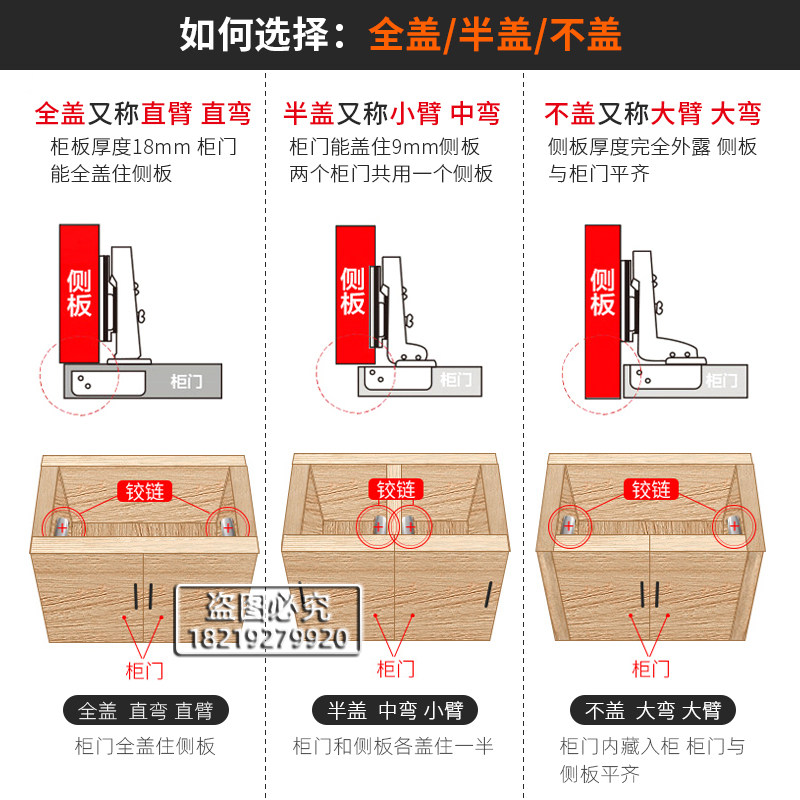 如何选择：全盖/半盖/不盖

全盖又称直臂 直弯
柜板厚度18mm 柜门能全盖住侧板

侧板
柜门

铰链
柜门

全盖 直弯 直臂
柜门全盖住侧板

半盖又称小臂 中弯
柜门能盖住9mm侧板
两个柜门共用一个侧板

侧板
柜门

铰链
柜门

半盖 中弯 小臂
柜门和侧板各盖住一半

不盖又称大臂 大弯
侧板厚度完全外露 侧板与柜门平齐

侧板
柜门

铰链
柜门

不盖 大弯 大臂
柜门内藏入柜 柜门与侧板平齐

盗图必究
18219279920