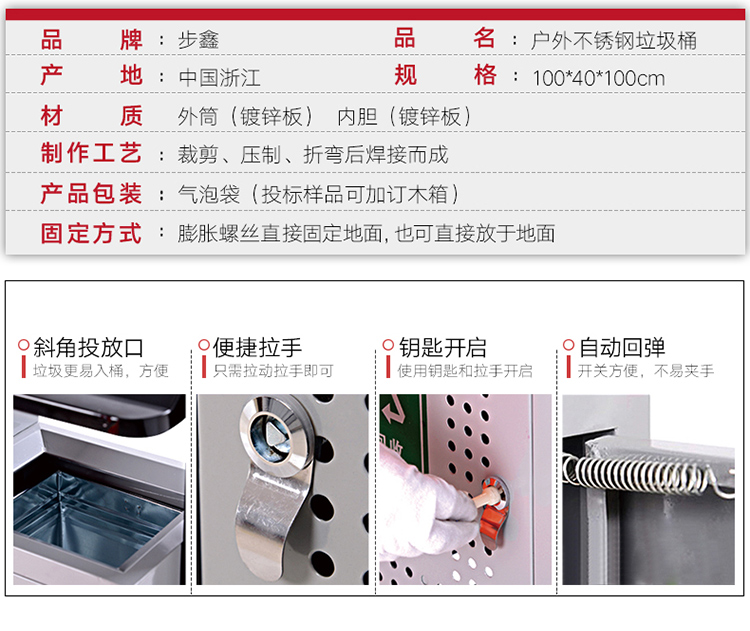 品 牌：步鑫
品 名：户外不锈钢垃圾桶
产 地：中国浙江
规 格：100*40*100cm
材 质 外筒（镀锌板） 内胆（镀锌板）
制作工艺：裁剪、压制、折弯后焊接而成
产品包装：气泡袋（投标样品可加订木箱）
固定方式：膨胀螺丝直接固定地面, 也可直接放于地面

斜角投放口
垃圾更易入桶，方便

便捷拉手
只需拉动拉手即可

钥匙开启
使用钥匙和拉手开启

自动回弹
开关方便，不易夹手