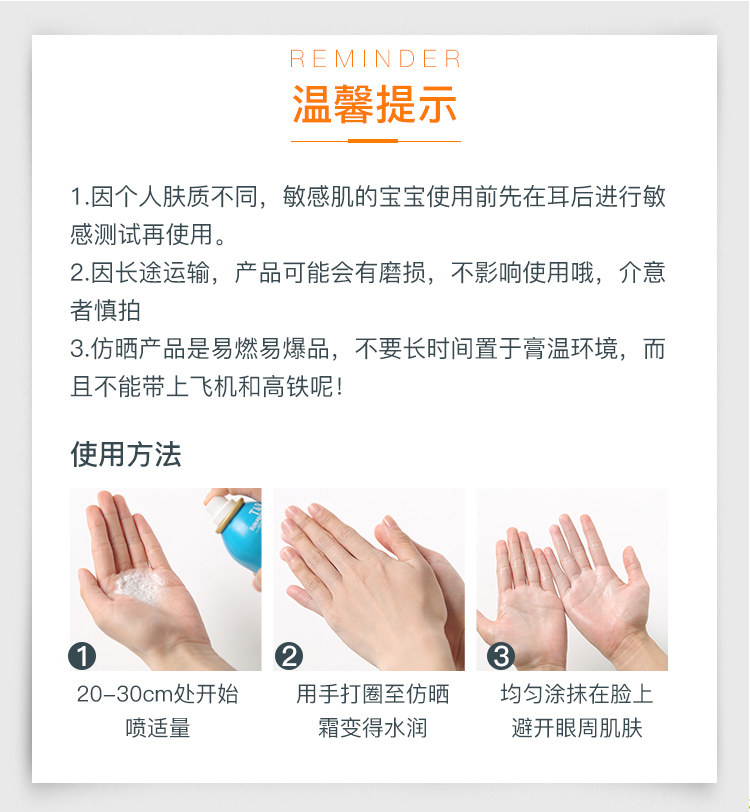 REMINDER
温馨提示

1.因个人肤质不同，敏感肌的宝宝使用前先在耳后进行敏感测试再使用。
2.因长途运输，产品可能会有磨损，不影响使用哦，介意者慎拍
3.仿晒产品是易燃易爆品，不要长时间置于膏温环境，而且不能带上飞机和高铁呢！

使用方法

1
20-30cm处开始喷适量

2
用手打圈至仿晒霜变得水润

3
均匀涂抹在脸上避开眼周肌肤