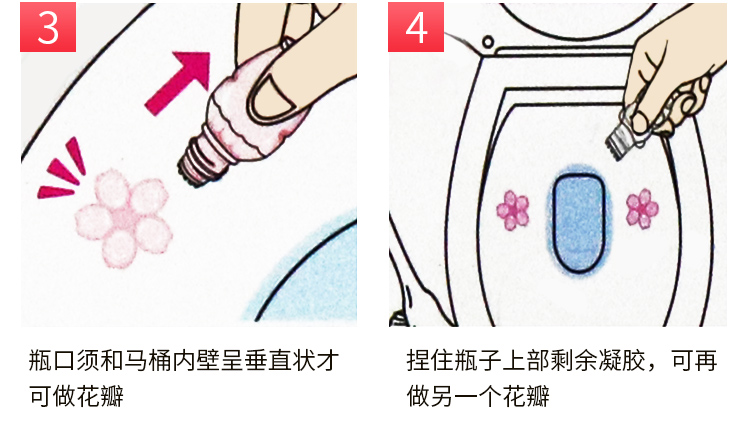 3

瓶口须和马桶内壁呈垂直状才可做花瓣

4

捏住瓶子上部剩余凝胶，可再做另一个花瓣