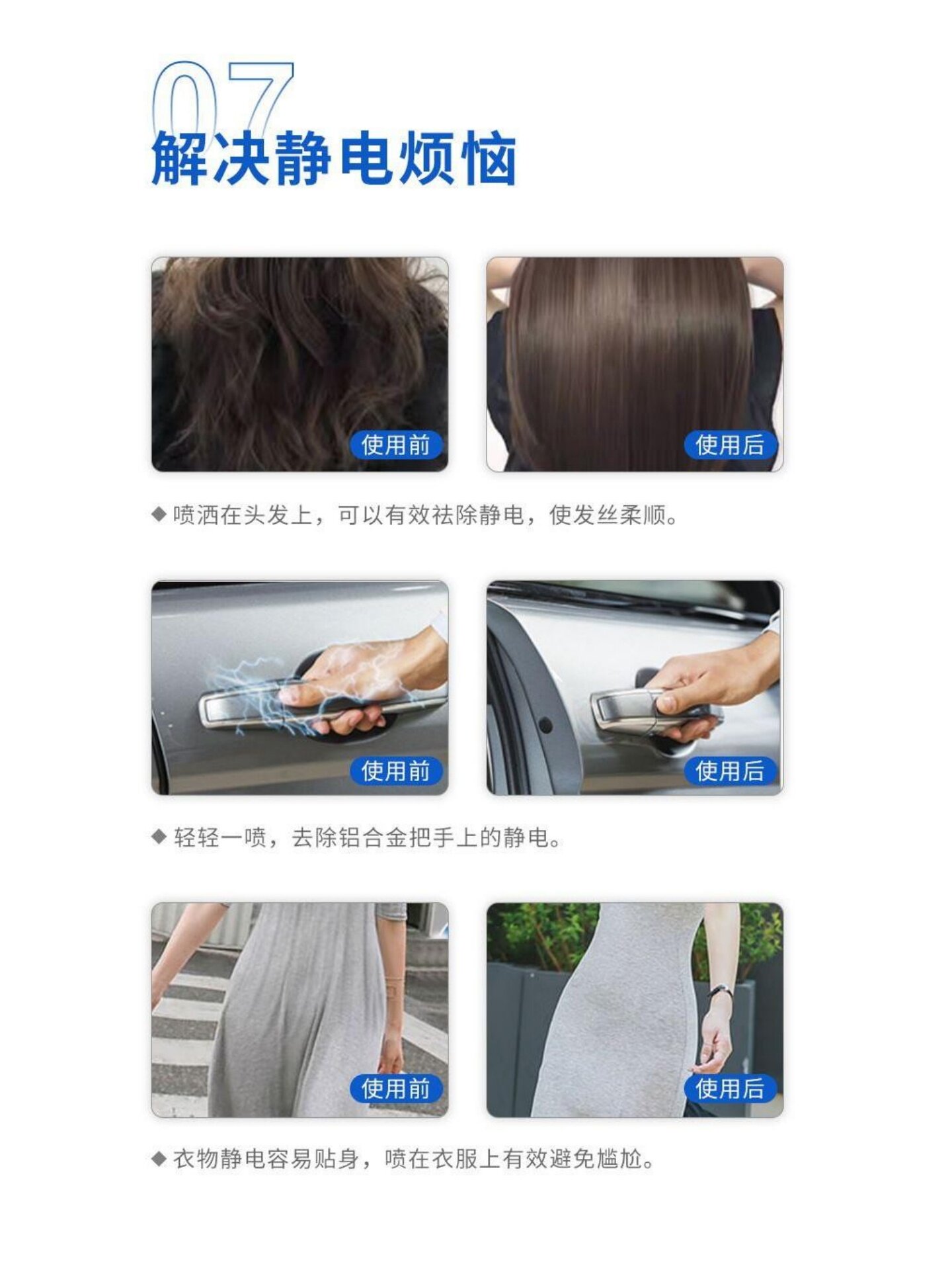 07
解决静电烦恼

使用前

使用后

◆ 喷洒在头发上，可以有效祛除静电，使发丝柔顺。

使用前

使用后

◆ 轻轻一喷，去除铝合金把手上的静电。

使用前

使用后

◆ 衣物静电容易贴身，喷在衣服上有效避免尴尬。