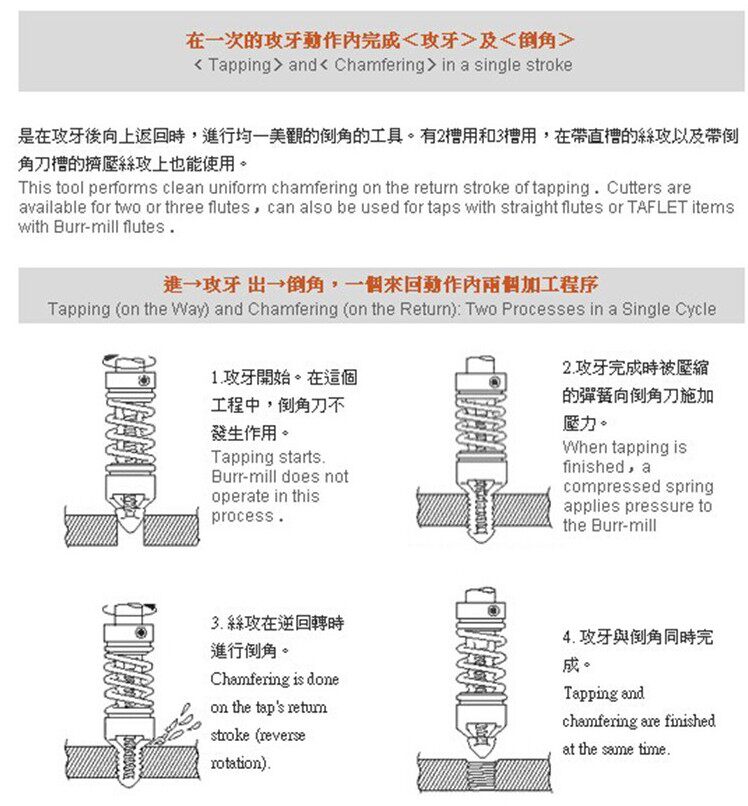 在一次的攻牙動作內完成＜攻牙＞及＜倒角＞
< Tapping > and < Chamfering > in a single stroke

是在攻牙後向上返回時，進行均一美觀的倒角的工具。有2槽用和3槽用，在帶直槽的絲攻以及帶倒角刀槽的擠壓絲攻上也能使用。
This tool performs clean uniform chamfering on the return stroke of tapping . Cutters are available for two or three flutes , can also be used for taps with straight flutes or TAFLET items with Burr-mill flutes .

進→攻牙 出→倒角，一個來回動作內兩個加工程序
Tapping (on the Way) and Chamfering (on the Return): Two Processes in a Single Cycle

1.攻牙開始。在這個工程中，倒角刀不發生作用。
Tapping starts. Burr-mill does not operate in this process .

2.攻牙完成時被壓縮的彈簧向倒角刀施加壓力。
When tapping is finished , a compressed spring applies pressure to the Burr-mill

3. 絲攻在逆回轉時進行倒角。
Chamfering is done on the tap's return stroke (reverse rotation).

4. 攻牙與倒角同時完成。
Tapping and chamfering are finished at the same time.