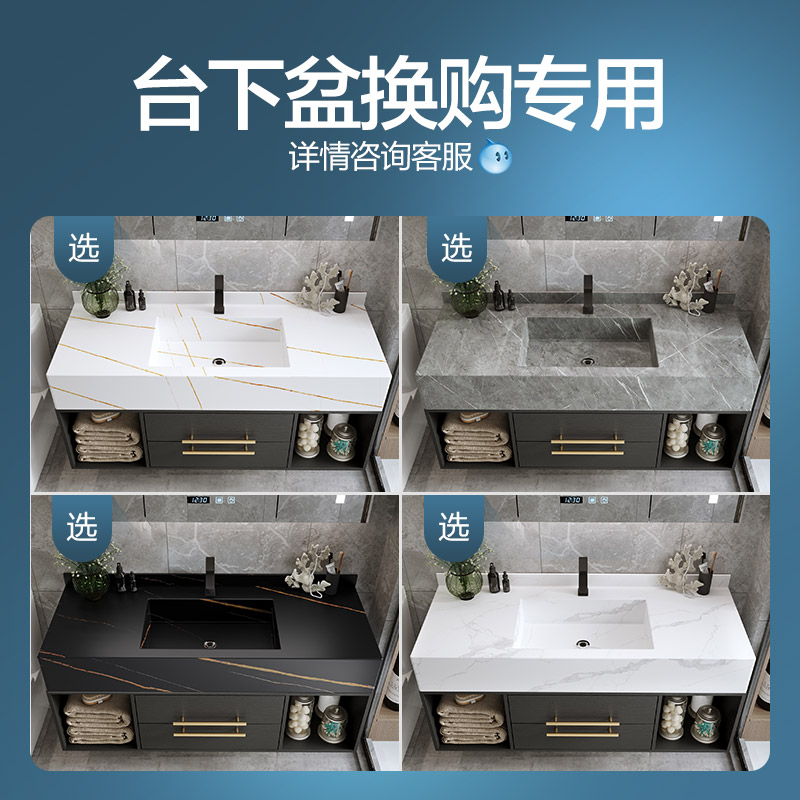 台下盆换购专用
详情咨询客服

选

选

选

选