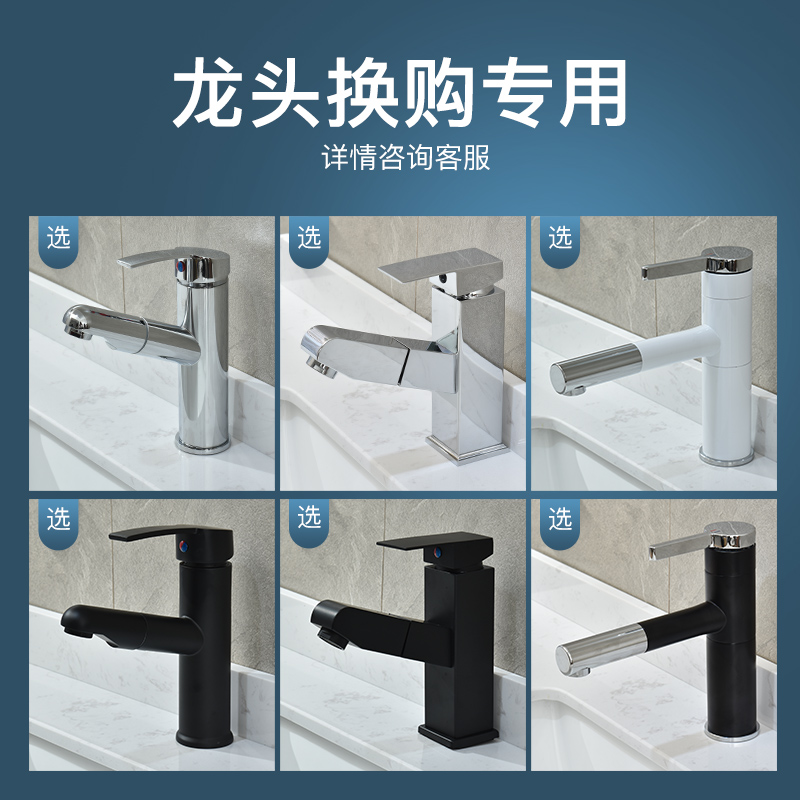 龙头换购专用
详情咨询客服

选

选

选

选

选

选