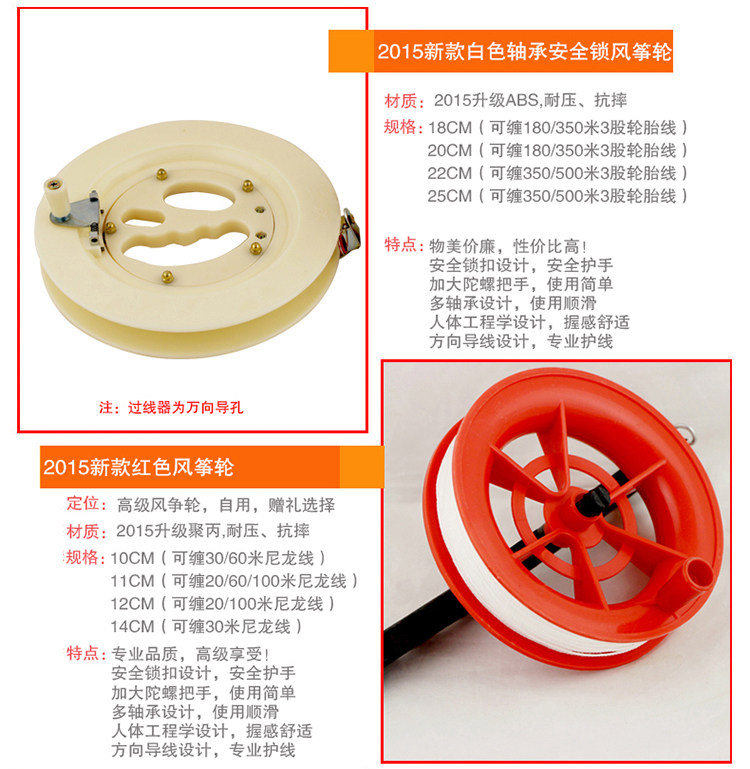 2015新款白色轴承安全锁风筝轮

材质：2015升级ABS,耐压、抗摔

规格：18CM（可缠180/350米3股轮胎线）
20CM（可缠180/350米3股轮胎线）
22CM（可缠350/500米3股轮胎线）
25CM（可缠350/500米3股轮胎线）

特点：物美价廉，性价比高！
安全锁扣设计，安全护手
加大陀螺把手，使用简单
多轴承设计，使用顺滑
人体工程学设计，握感舒适
方向导线设计，专业护线

注：过线器为万向导孔

2015新款红色风筝轮

定位：高级风争轮，自用，赠礼选择

材质：2015升级聚丙,耐压、抗摔

规格：10CM（可缠30/60米尼龙线）
11CM（可缠20/60/100米尼龙线）
12CM（可缠20/100米尼龙线）
14CM（可缠30米尼龙线）

特点：专业品质，高级享受！
安全锁扣设计，安全护手
加大陀螺把手，使用简单
多轴承设计，使用顺滑
人体工程学设计，握感舒适
方向导线设计，专业护线