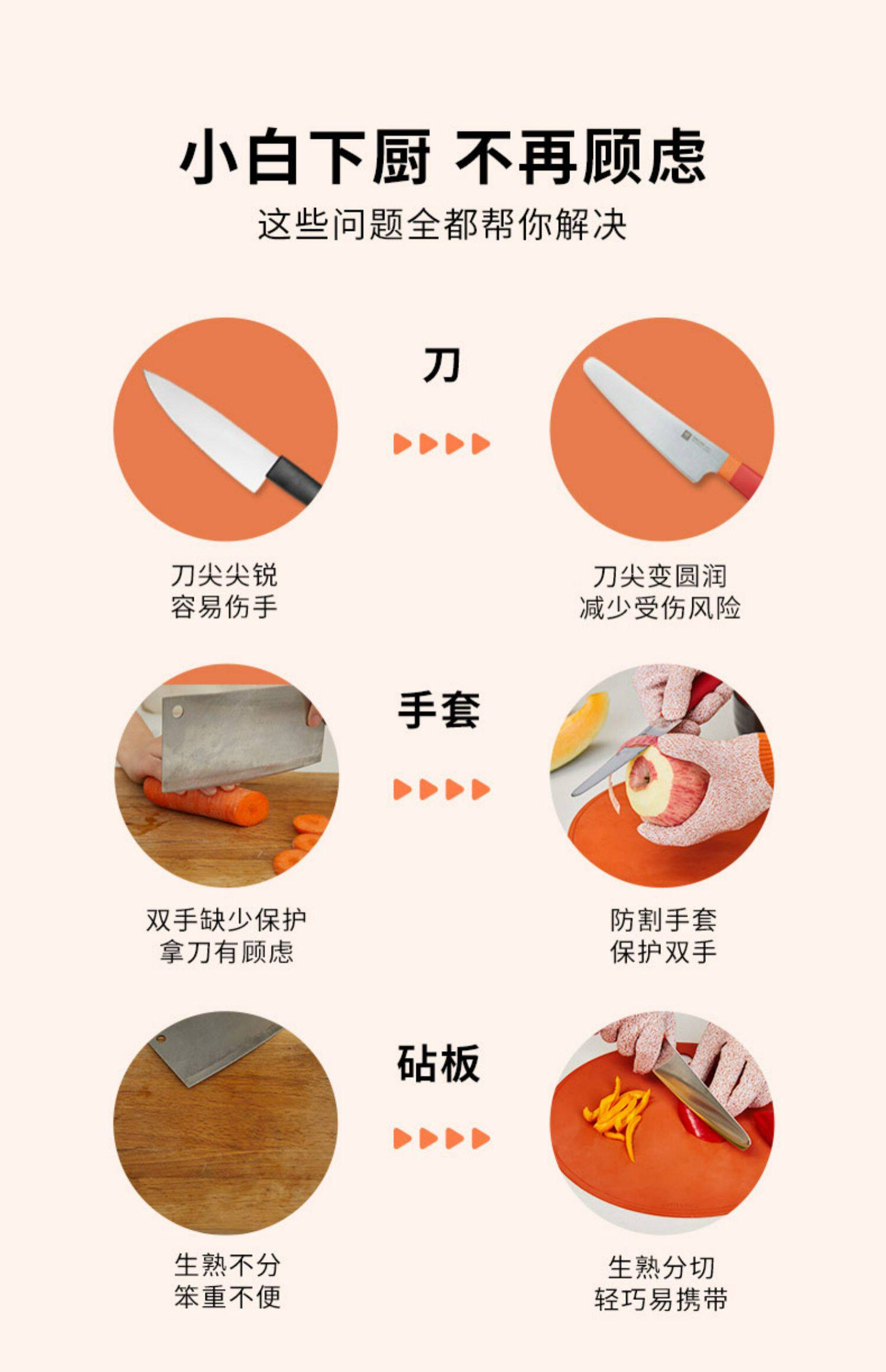 小白下厨 不再顾虑

这些问题全都帮你解决

刀

刀尖尖锐
容易伤手

刀尖变圆润
减少受伤风险

手套

双手缺少保护
拿刀有顾虑

防割手套
保护双手

砧板

生熟不分
笨重不便

生熟分切
轻巧易携带