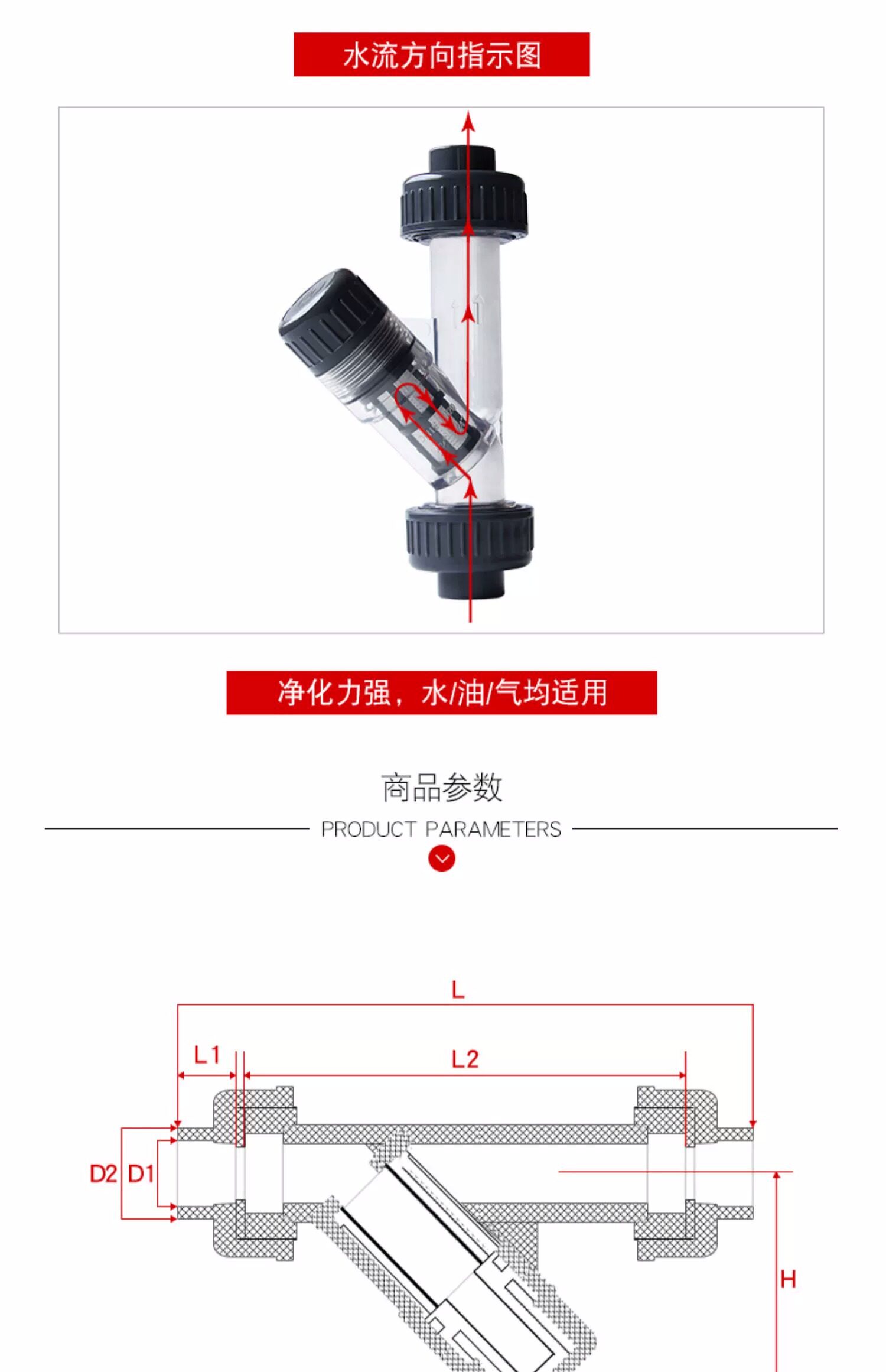 水流方向指示图

净化力强，水/油/气均适用

商品参数

PRODUCT PARAMETERS

L

L1

L2

D2

D1

H