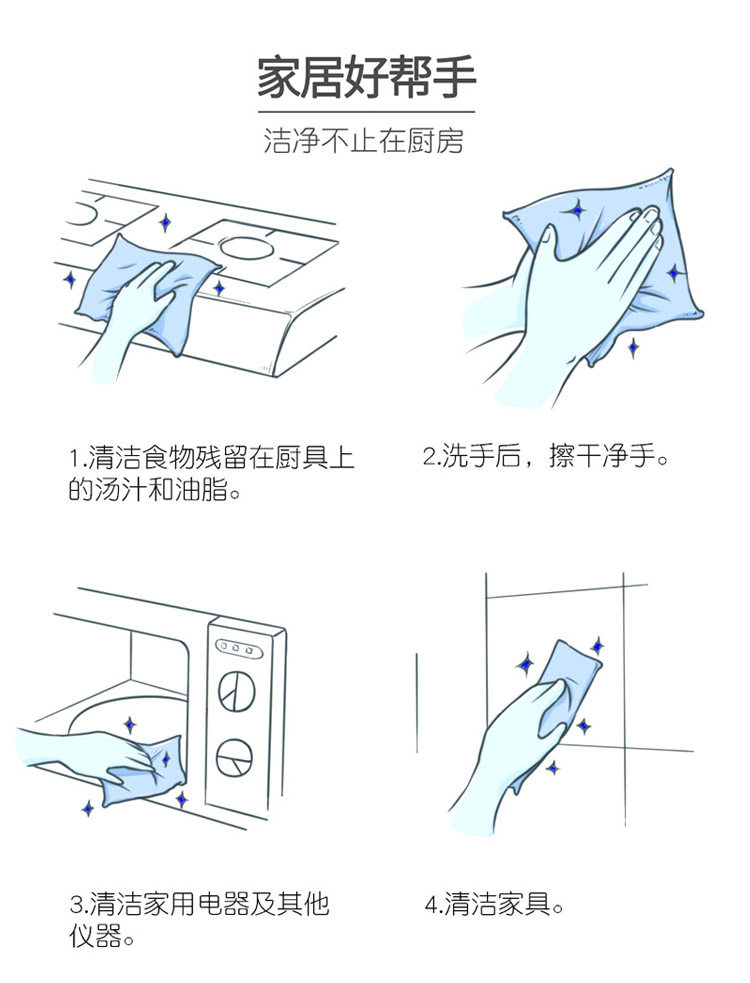 家居好帮手

洁净不止在厨房

1.清洁食物残留在厨具上的汤汁和油脂。

2.洗手后，擦干净手。

3.清洁家用电器及其他仪器。

4.清洁家具。