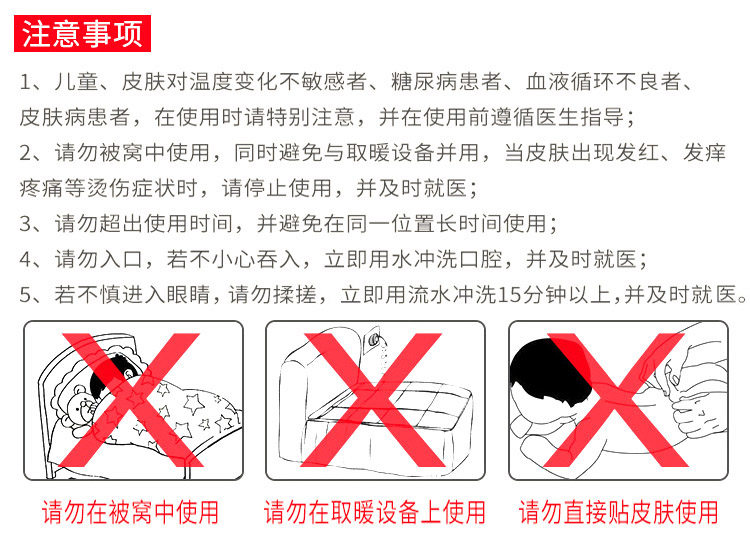 注意事项

1、儿童、皮肤对温度变化不敏感者、糖尿病患者、血液循环不良者、皮肤病患者，在使用时请特别注意，并在使用前遵循医生指导；

2、请勿被窝中使用，同时避免与取暖设备并用，当皮肤出现发红、发痒疼痛等烫伤症状时，请停止使用，并及时就医；

3、请勿超出使用时间，并避免在同一位置长时间使用；

4、请勿入口，若不小心吞入，立即用水冲洗口腔，并及时就医；

5、若不慎进入眼睛，请勿揉搓，立即用流水冲洗15分钟以上，并及时就医。

请勿在被窝中使用

请勿在取暖设备上使用

请勿直接贴皮肤使用