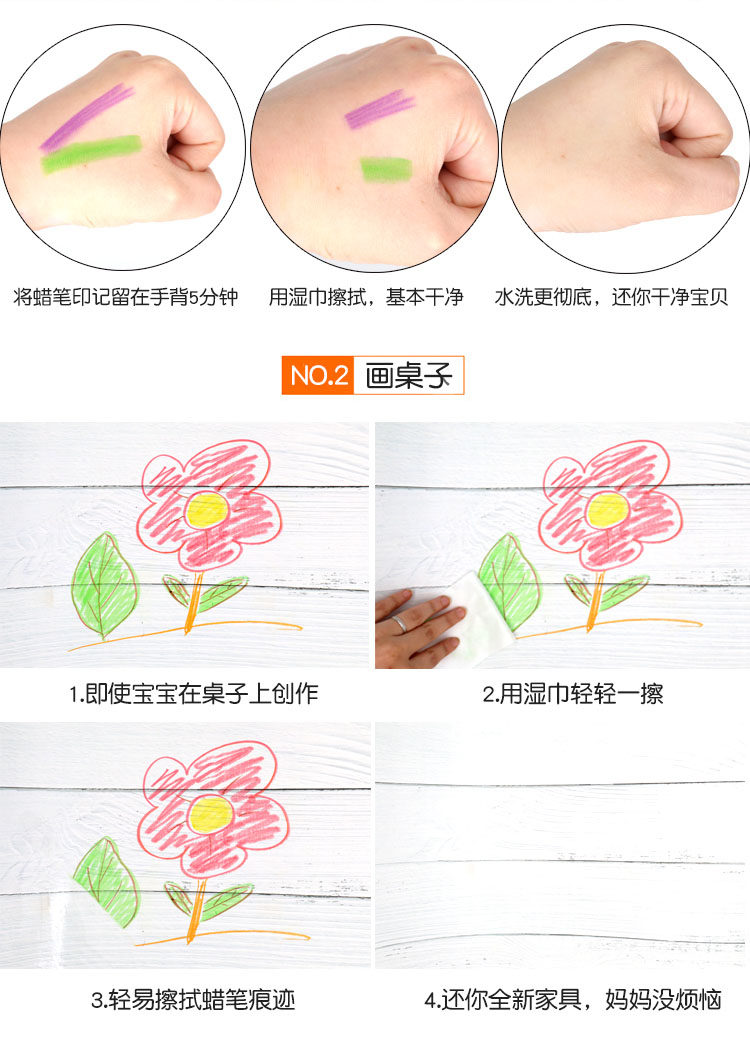 将蜡笔印记留在手背5分钟

用湿巾擦拭，基本干净

水洗更彻底，还你干净宝贝

NO.2 画桌子

1.即使宝宝在桌子上创作

2.用湿巾轻轻一擦

3.轻易擦拭蜡笔痕迹

4.还你全新家具，妈妈没烦恼