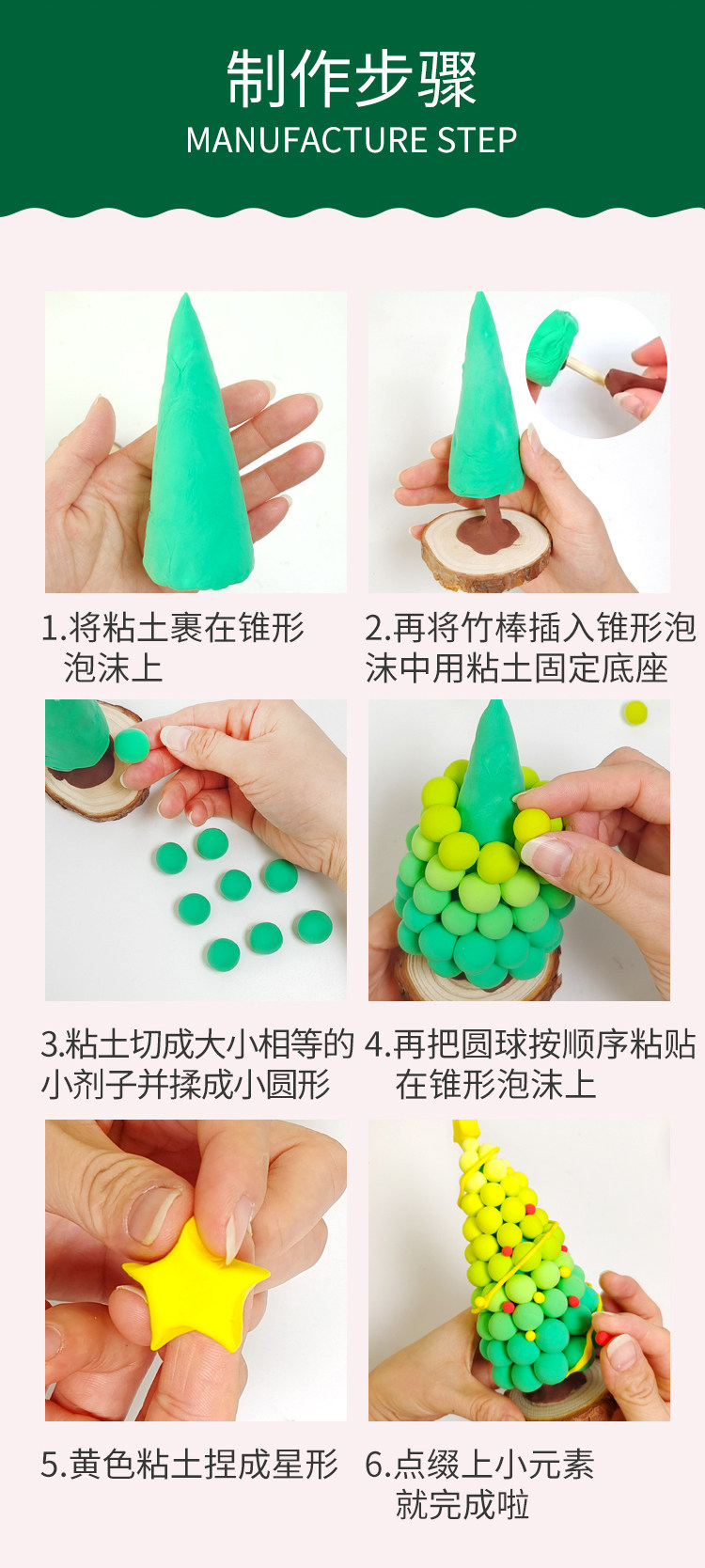 制作步骤
MANUFACTURE STEP

1.将粘土裹在锥形泡沫上

2.再将竹棒插入锥形泡沫中用粘土固定底座

3.粘土切成大小相等的小剂子并揉成小圆形

4.再把圆球按顺序粘贴在锥形泡沫上

5.黄色粘土捏成星形

6.点缀上小元素就完成啦