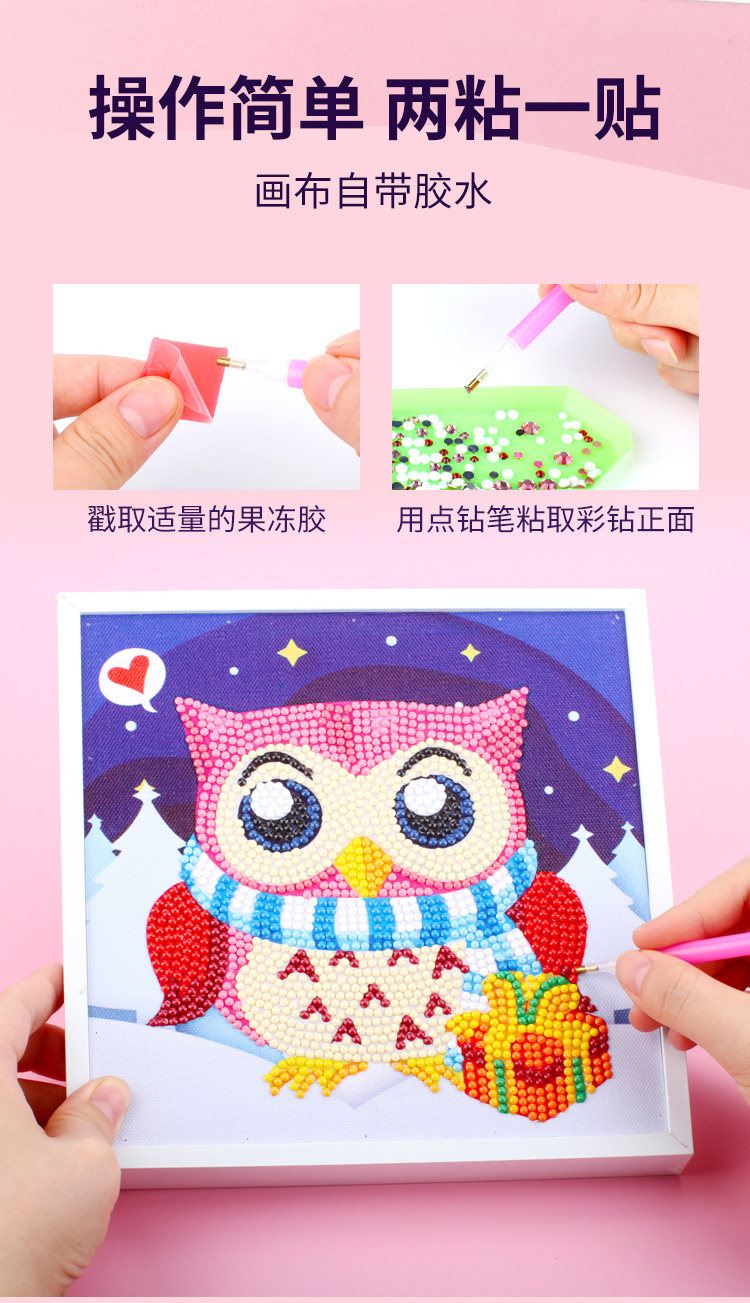 操作简单 两粘一贴

画布自带胶水

戳取适量的果冻胶

用点钻笔粘取彩钻正面