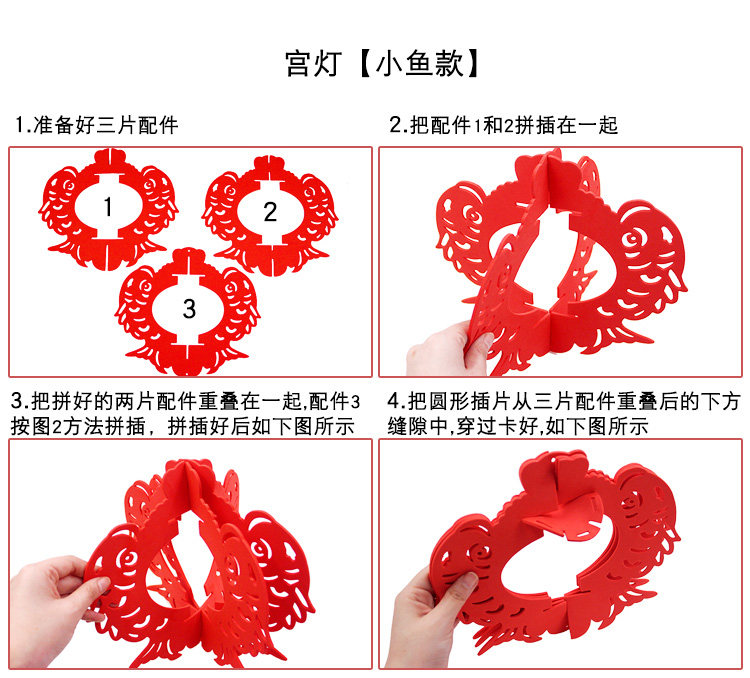 宫灯【小鱼款】

1.准备好三片配件

1

2

3

2.把配件1和2拼插在一起

3.把拼好的两片配件重叠在一起,配件3按图2方法拼插，拼插好后如下图所示

4.把圆形插片从三片配件重叠后的下方缝隙中,穿过卡好,如下图所示