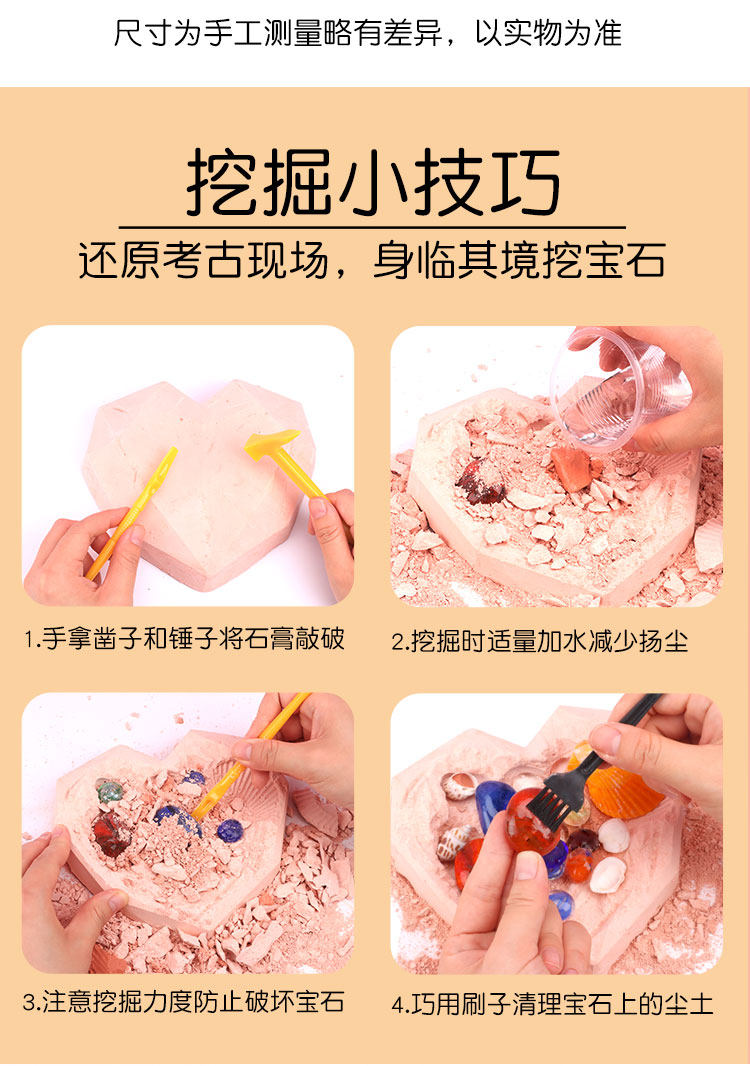 尺寸为手工测量略有差异，以实物为准

挖掘小技巧

还原考古现场，身临其境挖宝石

1.手拿凿子和锤子将石膏敲破

2.挖掘时适量加水减少扬尘

3.注意挖掘力度防止破坏宝石

4.巧用刷子清理宝石上的尘土