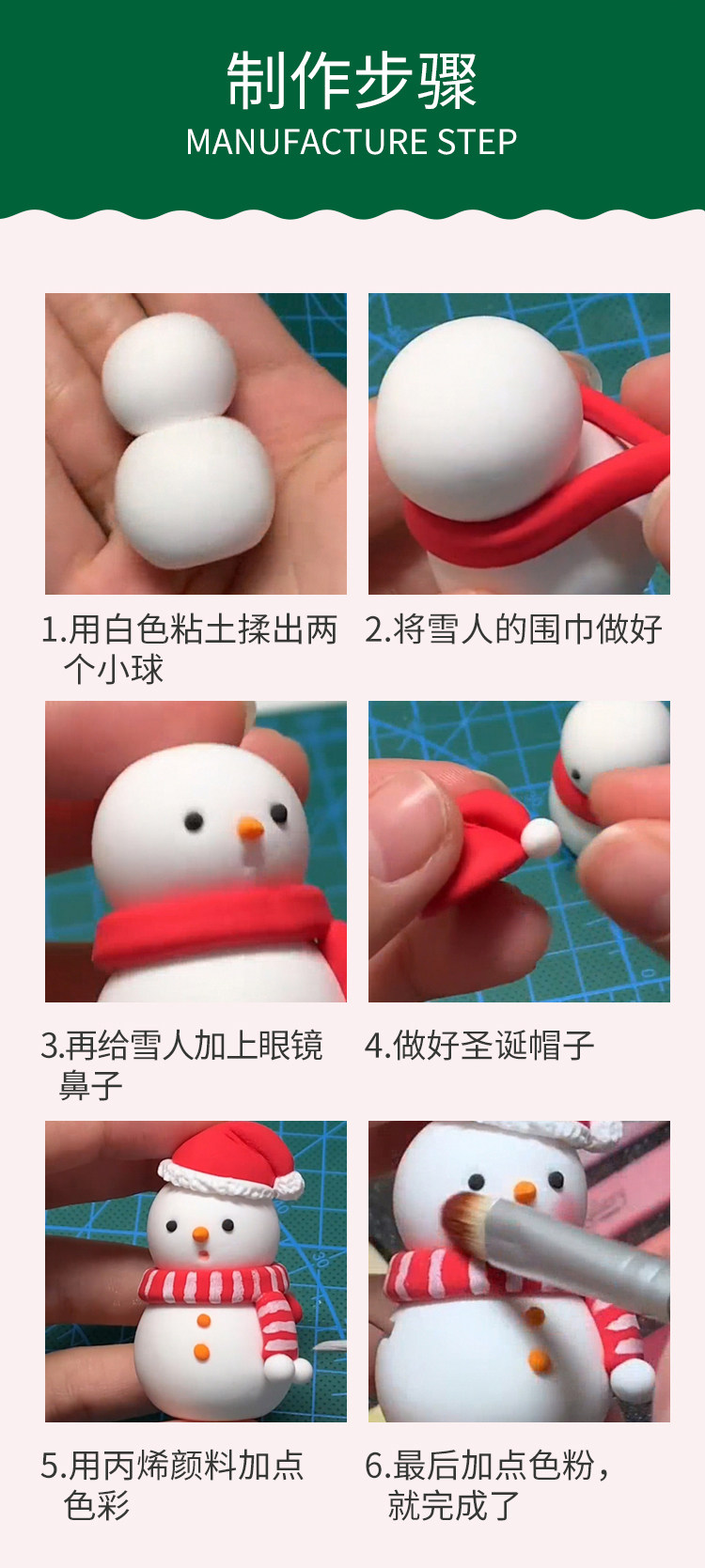 制作步骤
MANUFACTURE STEP

1.用白色粘土揉出两个小球

2.将雪人的围巾做好

3.再给雪人加上眼镜鼻子

4.做好圣诞帽子

5.用丙烯颜料加点色彩

6.最后加点色粉，就完成了