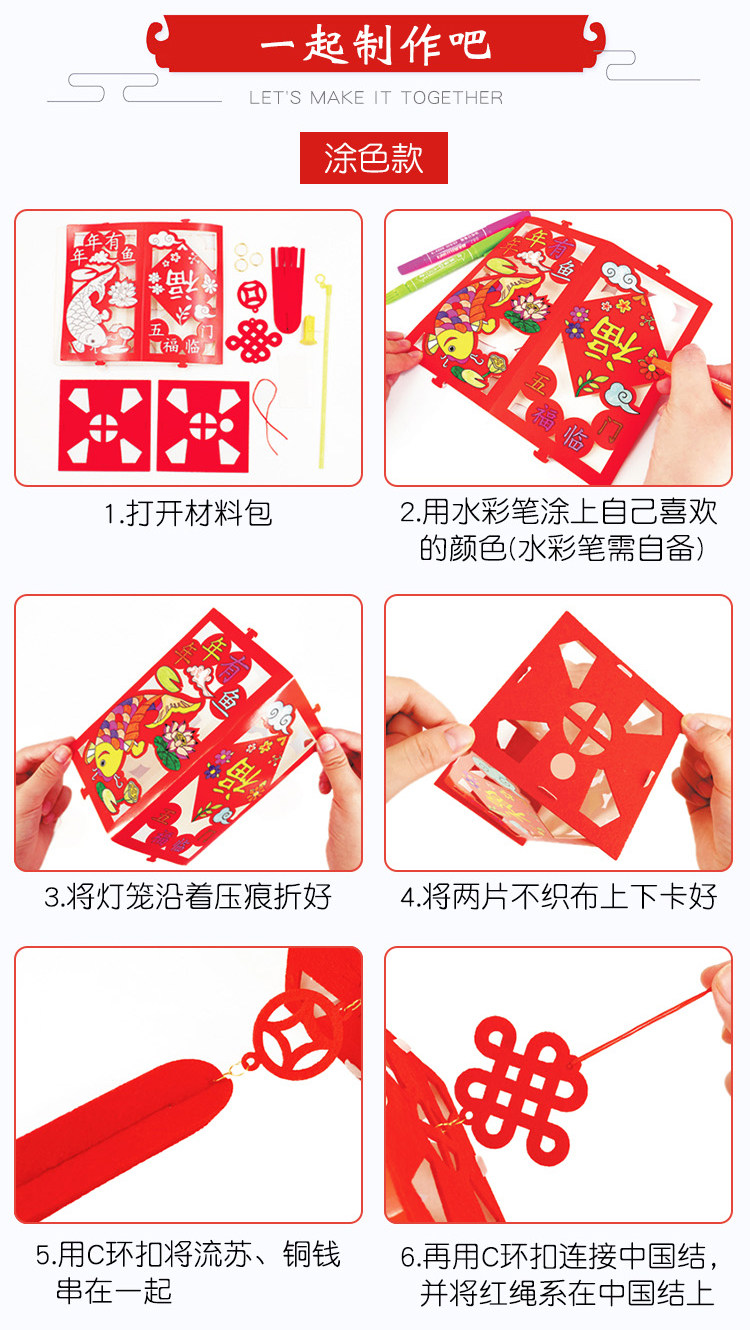 一起制作吧

LET'S MAKE IT TOGETHER

涂色款

年年有鱼

福

五福临门

1.打开材料包

年年有鱼

福

五福临门

2.用水彩笔涂上自己喜欢的颜色(水彩笔需自备)

年年有鱼

福

3.将灯笼沿着压痕折好

4.将两片不织布上下卡好

5.用C环扣将流苏、铜钱串在一起

6.再用C环扣连接中国结，并将红绳系在中国结上