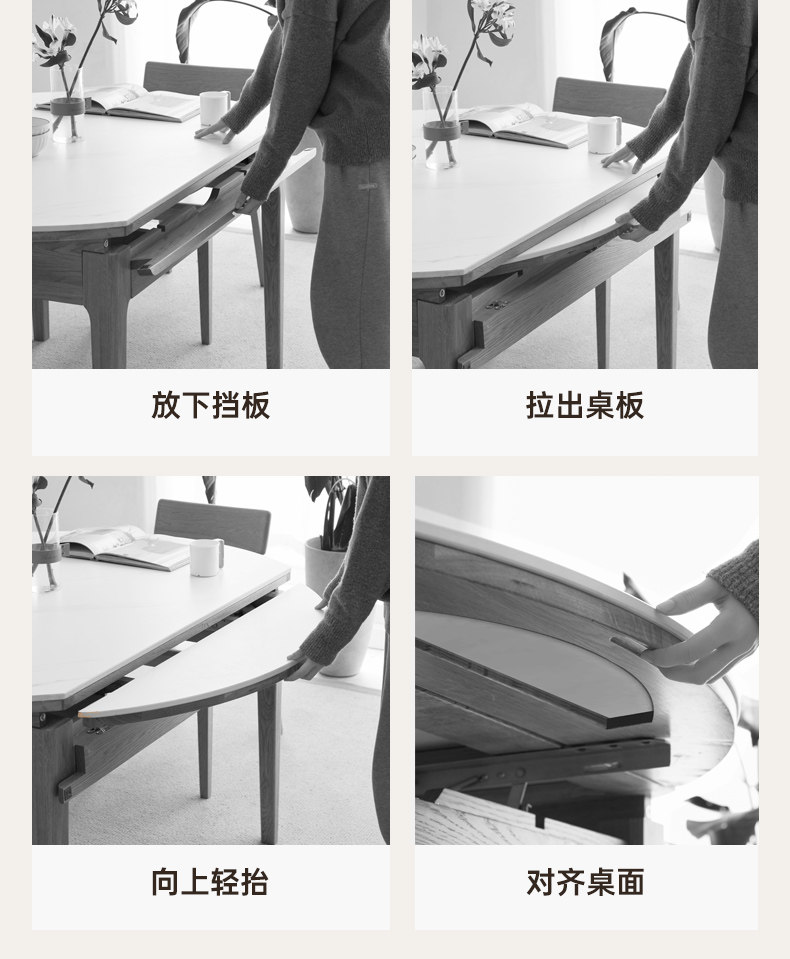 放下挡板

拉出桌板

向上轻抬

对齐桌面