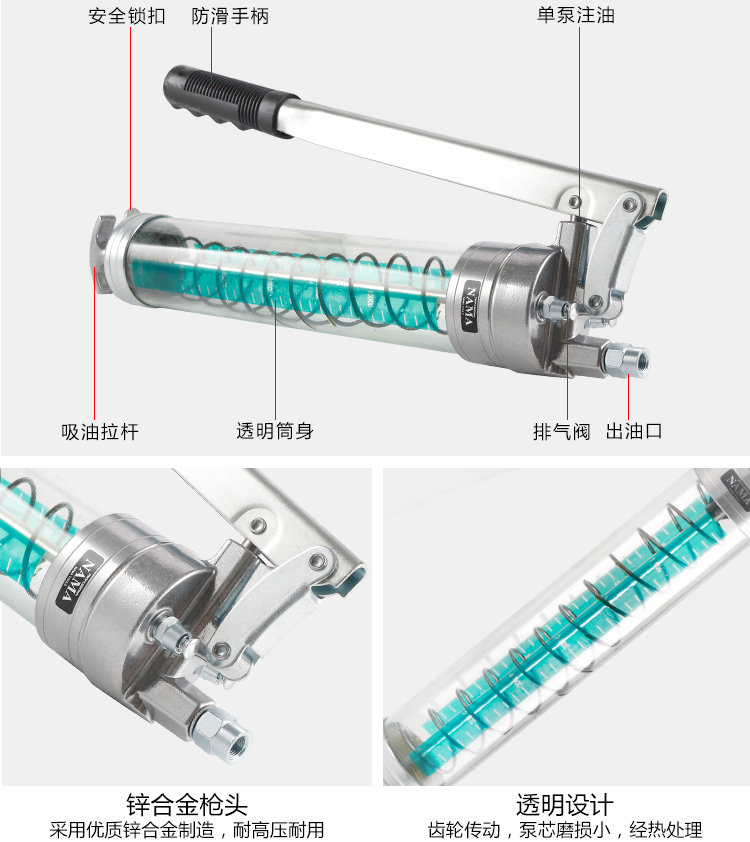 安全锁扣 防滑手柄 单泵注油

NAMA

吸油拉杆 透明筒身 排气阀 出油口

NAMA

NAMA

锌合金枪头
采用优质锌合金制造，耐高压耐用

透明设计
齿轮传动，泵芯磨损小，经热处理