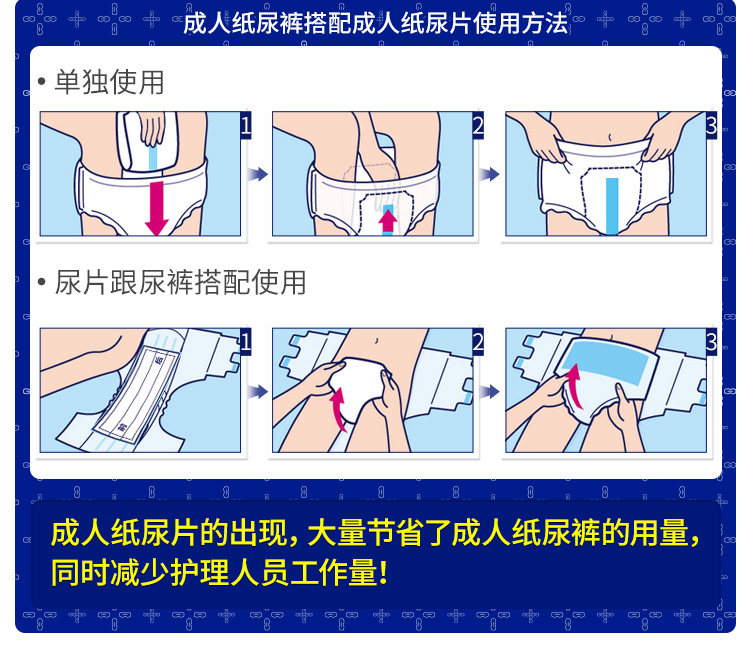 成人纸尿裤搭配成人纸尿片使用方法

• 单独使用

1

2

3

• 尿片跟尿裤搭配使用

1

2

3

成人纸尿片的出现，大量节省了成人纸尿裤的用量，同时减少护理人员工作量！