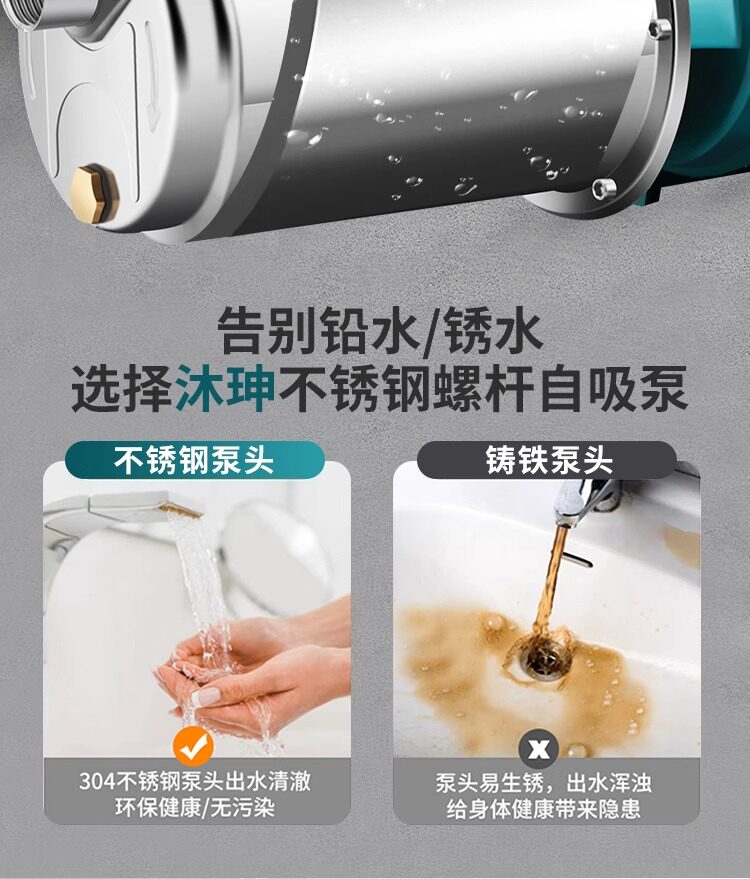 告别铅水/锈水
选择沐珅不锈钢螺杆自吸泵

不锈钢泵头

304不锈钢泵头出水清澈
环保健康/无污染

铸铁泵头

泵头易生锈，出水浑浊
给身体健康带来隐患