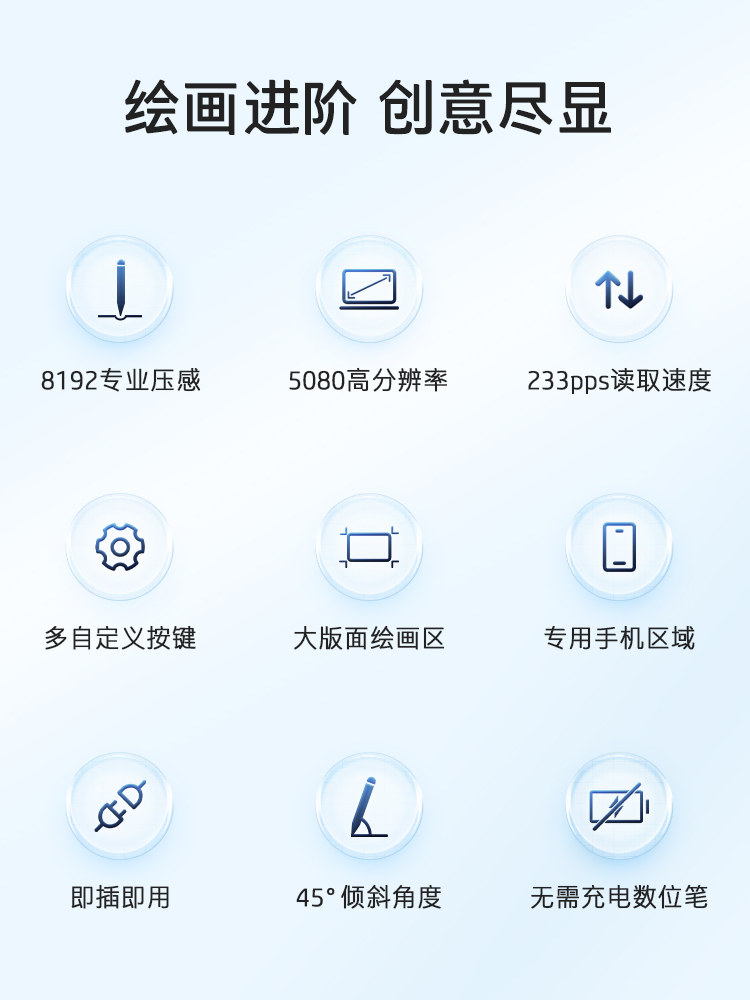 绘画进阶 创意尽显

8192专业压感

5080高分辨率

233pps读取速度

多自定义按键

大版面绘画区

专用手机区域

即插即用

45°倾斜角度

无需充电数位笔