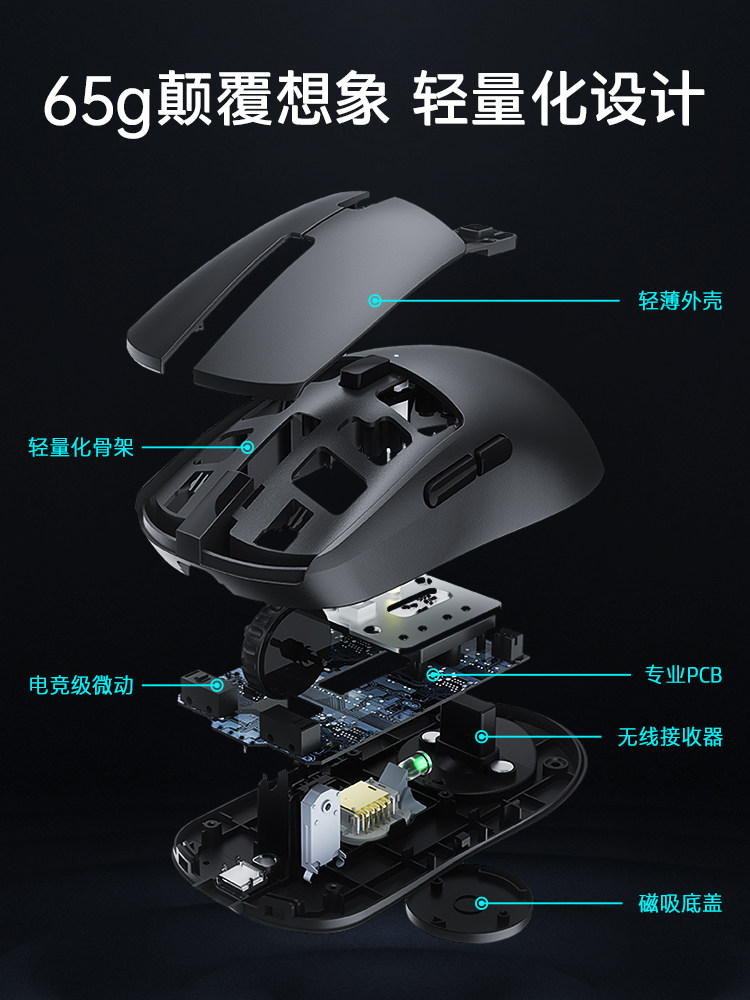 65g颠覆想象 轻量化设计

轻薄外壳

轻量化骨架

电竞级微动

专业PCB

无线接收器

磁吸底盖