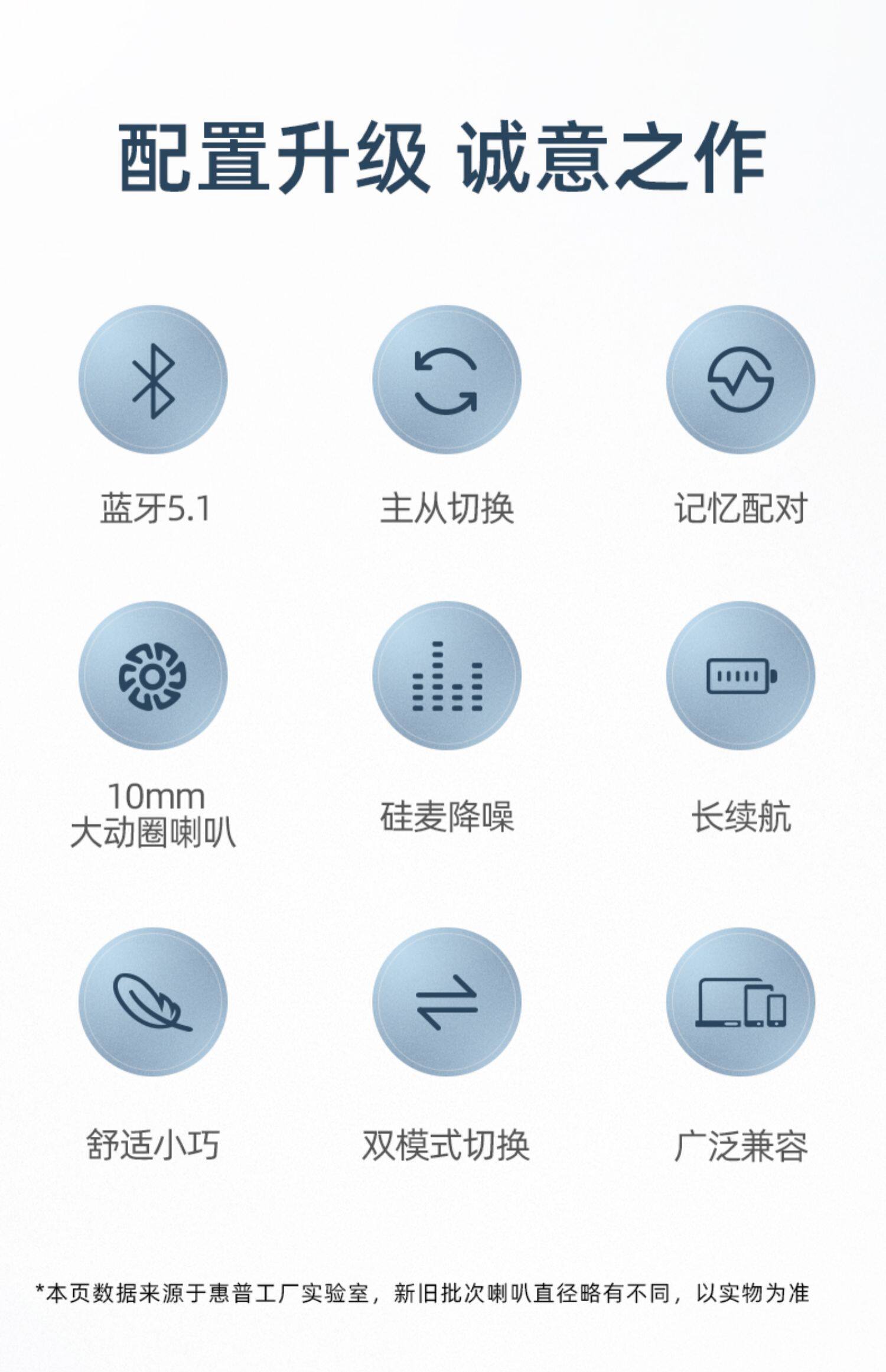 配置升级 诚意之作

蓝牙5.1

主从切换

记忆配对

10mm
大动圈喇叭

硅麦降噪

长续航

舒适小巧

双模式切换

广泛兼容

*本页数据来源于惠普工厂实验室，新旧批次喇叭直径略有不同，以实物为准