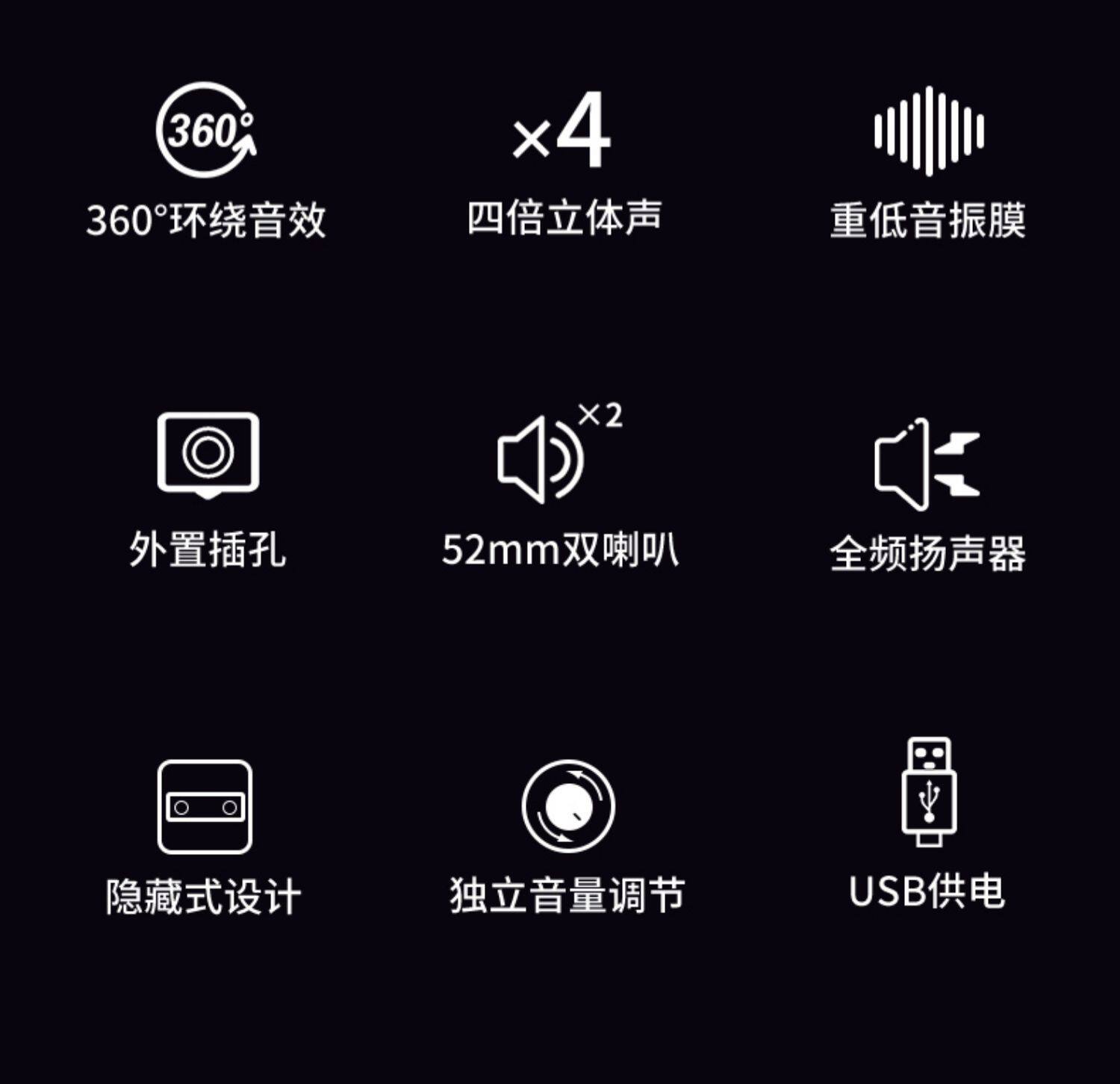 360°

360°环绕音效

×4

四倍立体声

重低音振膜

外置插孔

×2

52mm双喇叭

全频扬声器

隐藏式设计

独立音量调节

USB供电