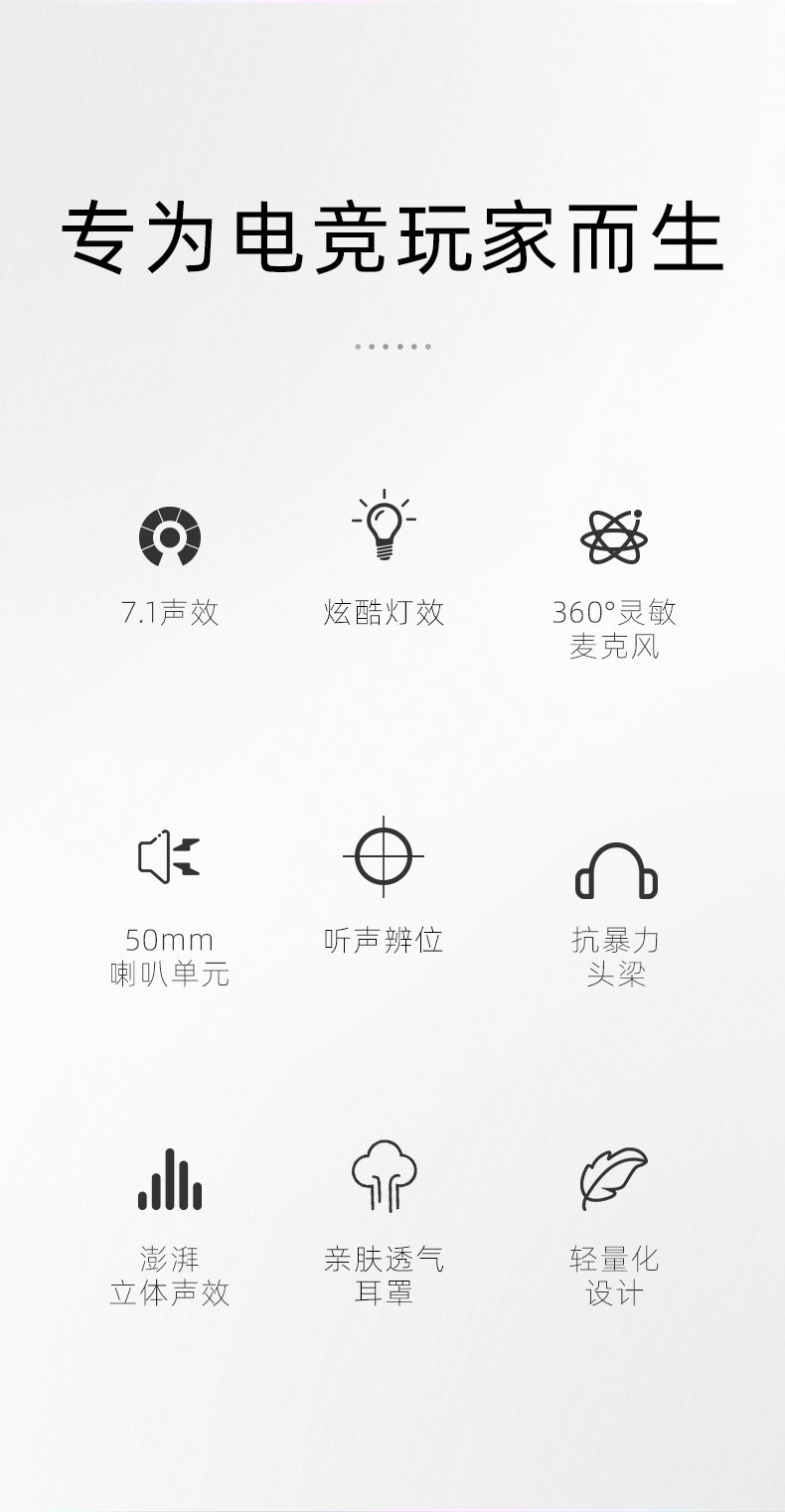 专为电竞玩家而生

7.1声效

炫酷灯效

360°灵敏
麦克风

50mm
喇叭单元

听声辨位

抗暴力
头梁

澎湃
立体声效

亲肤透气
耳罩

轻量化
设计