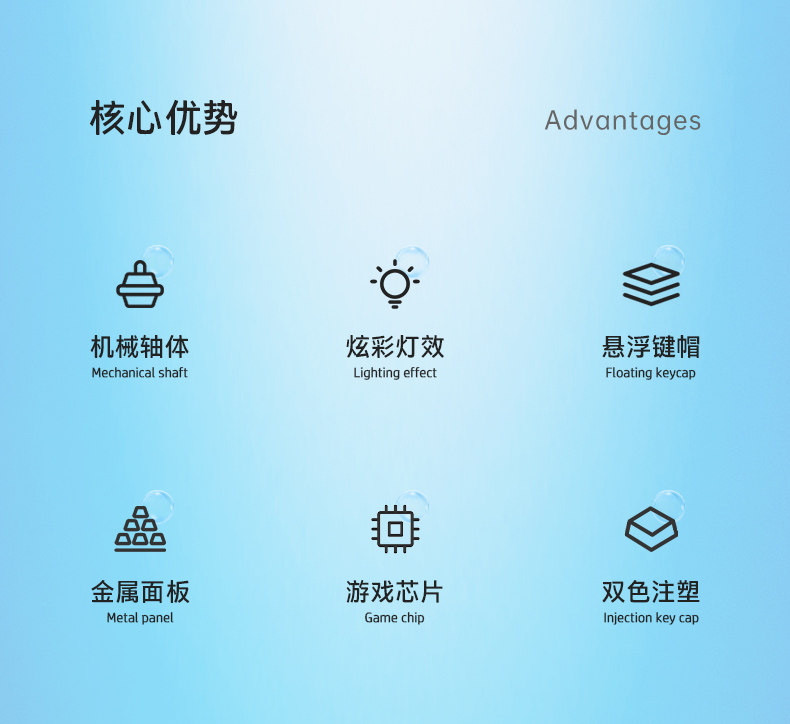 核心优势

Advantages

机械轴体
Mechanical shaft

炫彩灯效
Lighting effect

悬浮键帽
Floating keycap

金属面板
Metal panel

游戏芯片
Game chip

双色注塑
Injection key cap