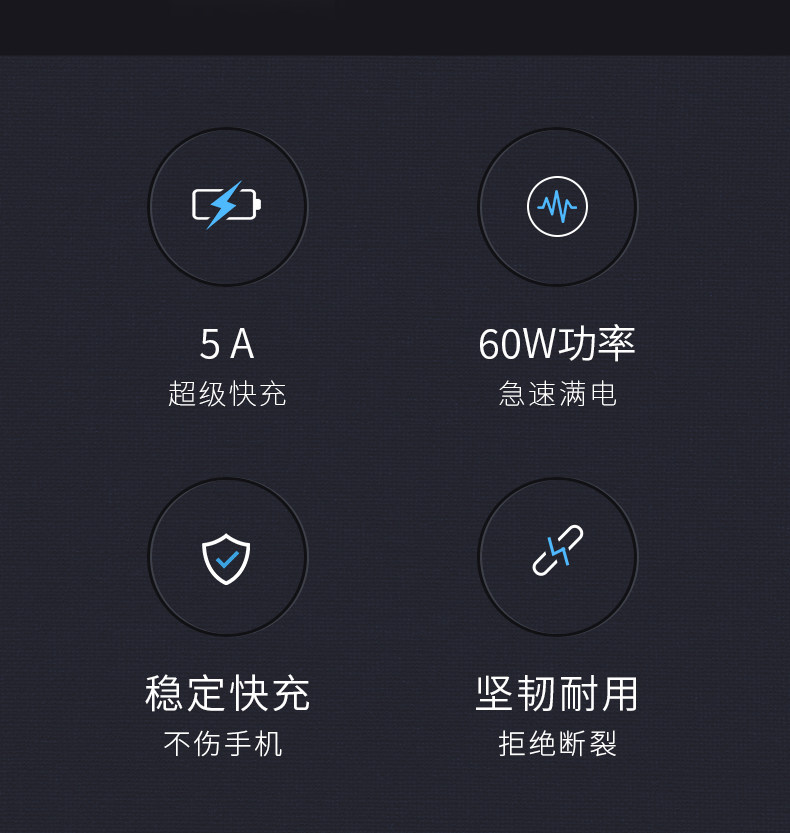 5 A
超级快充

60W功率
急速满电

稳定快充
不伤手机

坚韧耐用
拒绝断裂