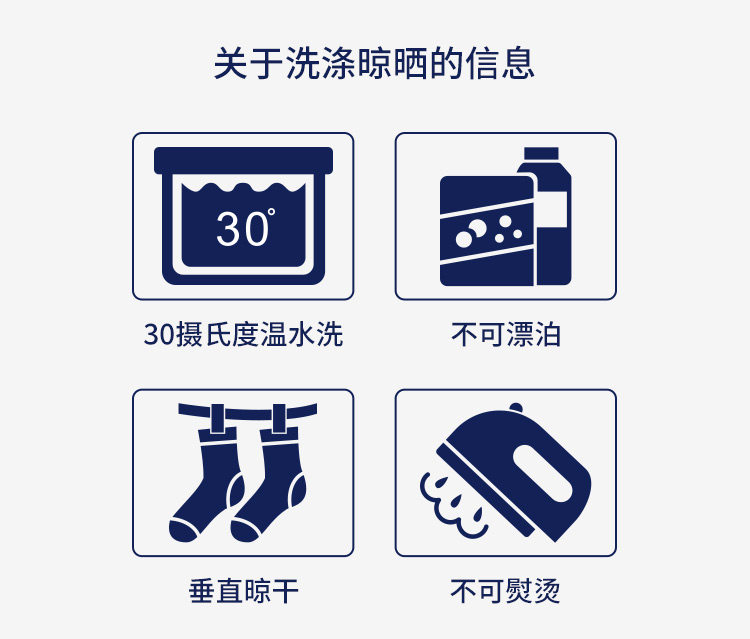 关于洗涤晾晒的信息

30°

30摄氏度温水洗

不可漂泊

垂直晾干

不可熨烫