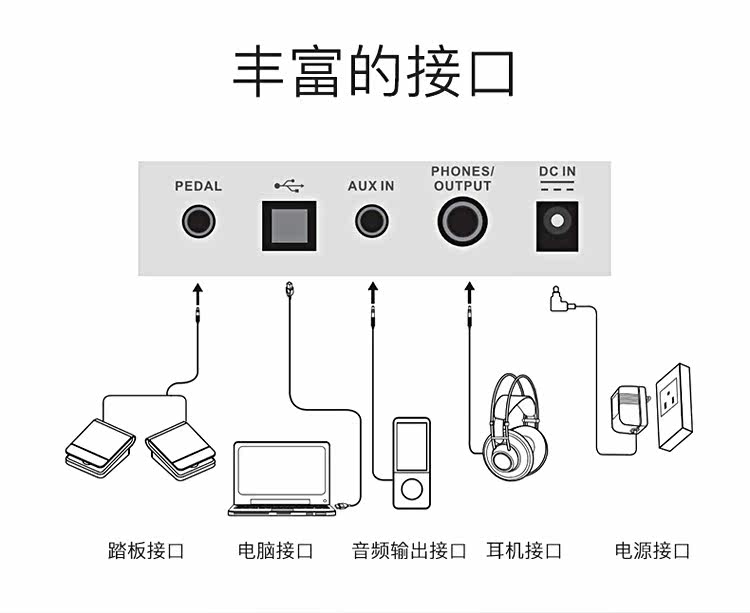 丰富的接口

PEDAL

AUX IN

PHONES/ OUTPUT

DC IN

踏板接口

电脑接口

音频输出接口

耳机接口

电源接口