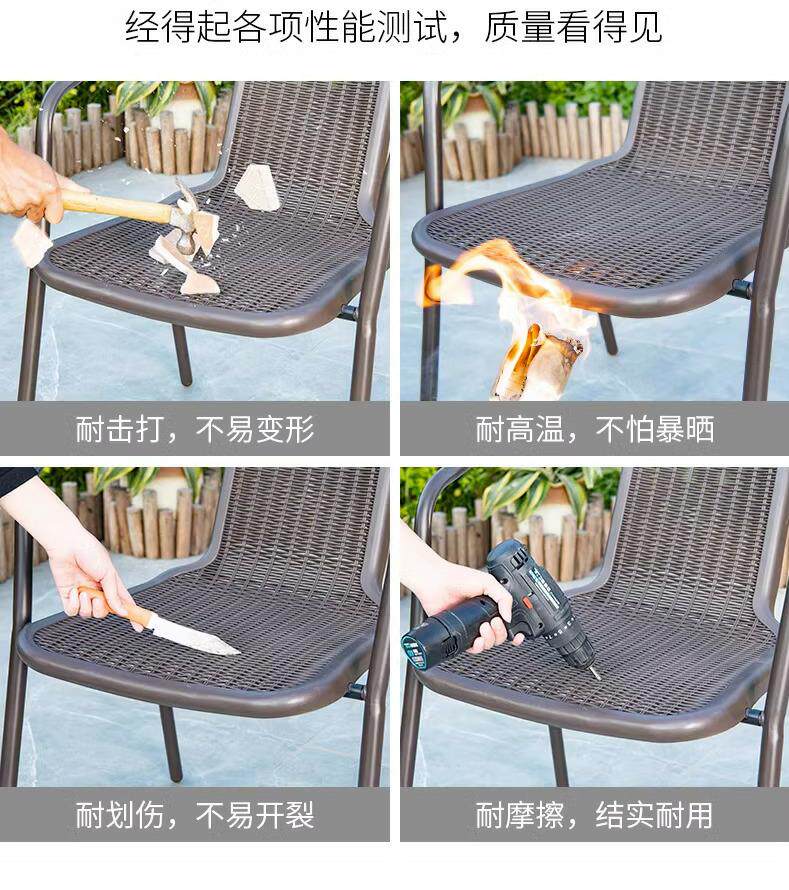 经得起各项性能测试，质量看得见

耐击打，不易变形

耐高温，不怕暴晒

耐划伤，不易开裂

耐摩擦，结实耐用