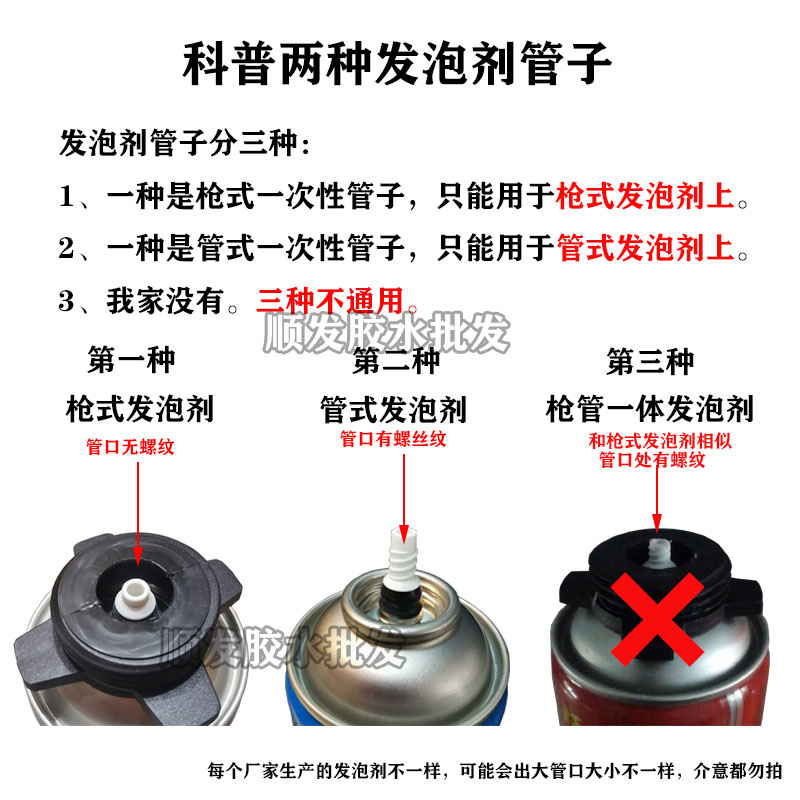 科普两种发泡剂管子

发泡剂管子分三种：

1、一种是枪式一次性管子，只能用于枪式发泡剂上。

2、一种是管式一次性管子，只能用于管式发泡剂上。

3、我家没有。三种不通用。

顺发胶水批发

第一种
枪式发泡剂
管口无螺纹

第二种
管式发泡剂
管口有螺丝纹

第三种
枪管一体发泡剂
和枪式发泡剂相似
管口处有螺纹

顺发胶水批发

每个厂家生产的发泡剂不一样，可能会出大管口大小不一样，介意都勿拍