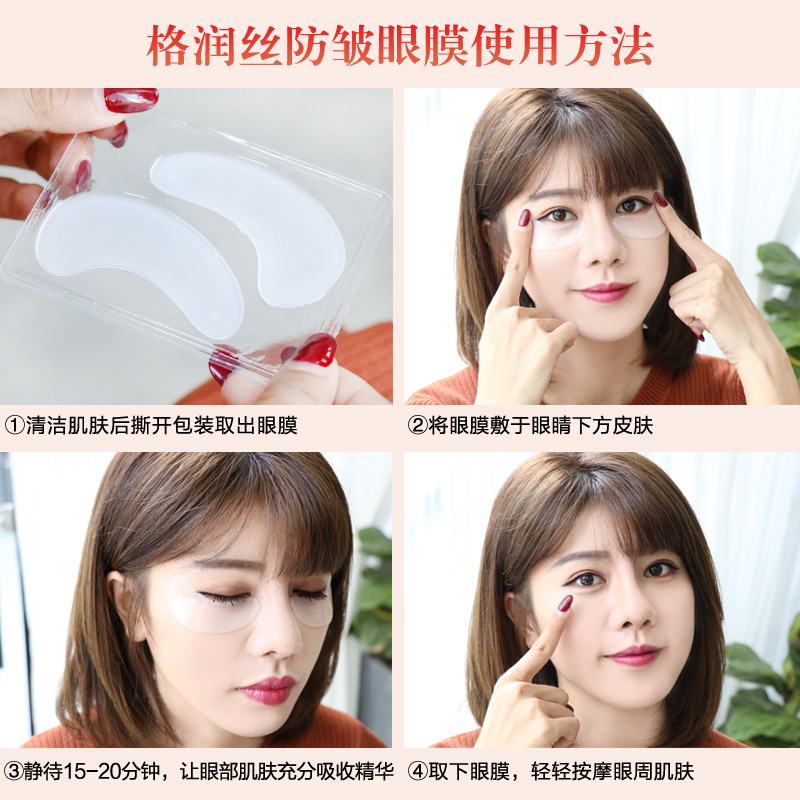 格润丝防皱眼膜使用方法

①清洁肌肤后撕开包装取出眼膜

②将眼膜敷于眼睛下方皮肤

③静待15-20分钟，让眼部肌肤充分吸收精华

④取下眼膜，轻轻按摩眼周肌肤