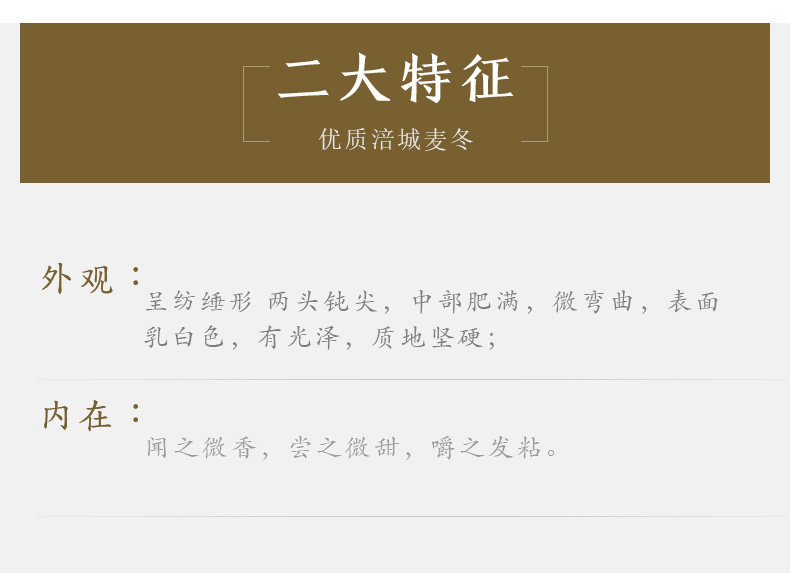 二大特征
优质涪城麦冬

外观：
呈纺缍形 两头钝尖，中部肥满，微弯曲，表面乳白色，有光泽，质地坚硬；

内在：
闻之微香，尝之微甜，嚼之发粘。