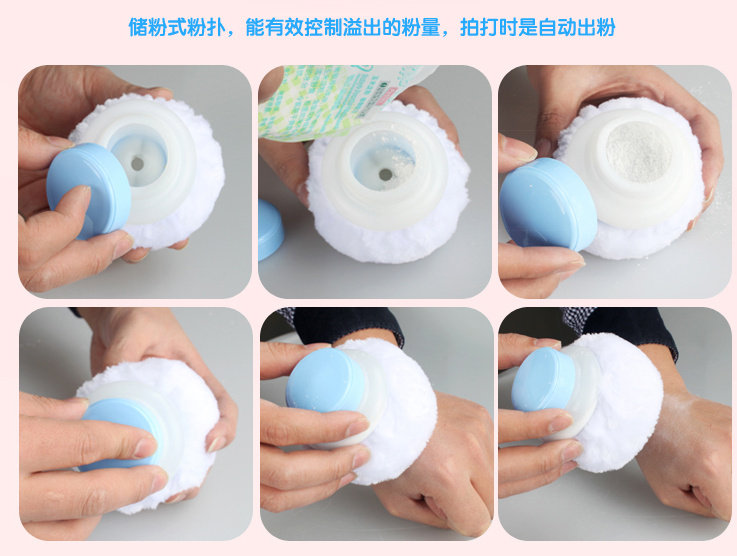 储粉式粉扑，能有效控制溢出的粉量，拍打时是自动出粉