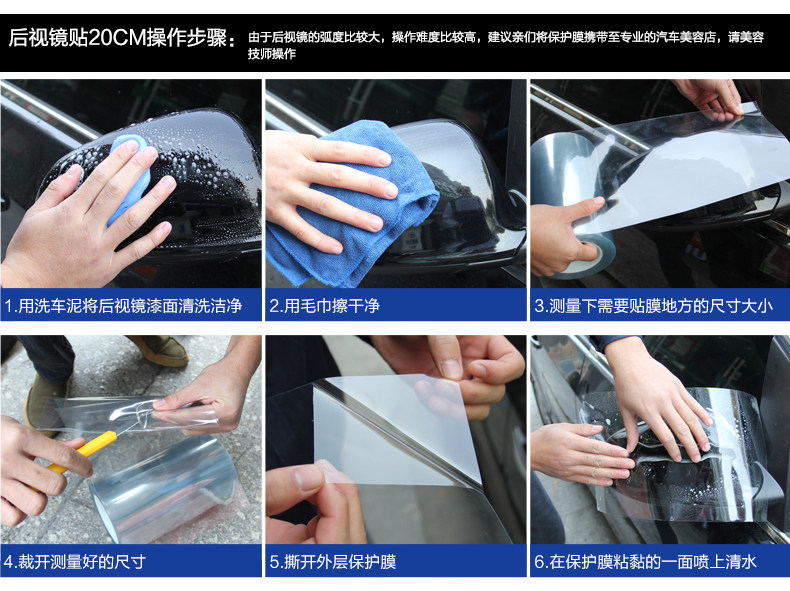 后视镜贴20CM操作步骤：由于后视镜的弧度比较大，操作难度比较高，建议亲们将保护膜携带至专业的汽车美容店，请美容技师操作

1.用洗车泥将后视镜漆面清洗洁净

2.用毛巾擦干净

3.测量下需要贴膜地方的尺寸大小

4.裁开测量好的尺寸

5.撕开外层保护膜

6.在保护膜粘黏的一面喷上清水