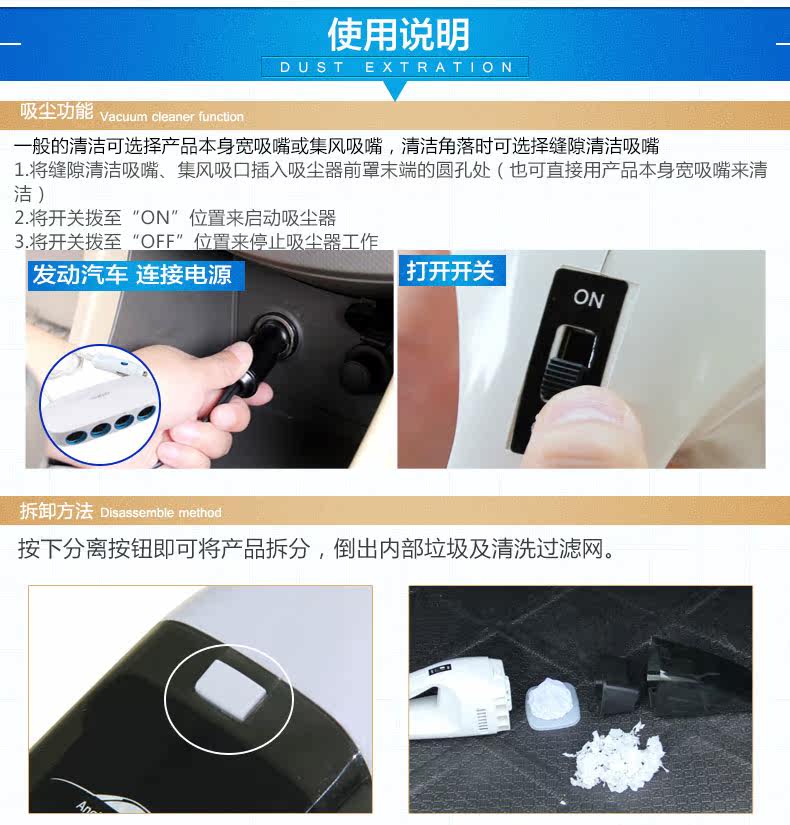 使用说明
DUST EXTRATION

吸尘功能 Vacuum cleaner function

一般的清洁可选择产品本身宽吸嘴或集风吸嘴，清洁角落时可选择缝隙清洁吸嘴
1.将缝隙清洁吸嘴、集风吸口插入吸尘器前罩末端的圆孔处（也可直接用产品本身宽吸嘴来清洁）
2.将开关拨至“ON”位置来启动吸尘器
3.将开关拨至“OFF”位置来停止吸尘器工作

发动汽车 连接电源

打开开关

ON

拆卸方法 Disassemble method

按下分离按钮即可将产品拆分，倒出内部垃圾及清洗过滤网。