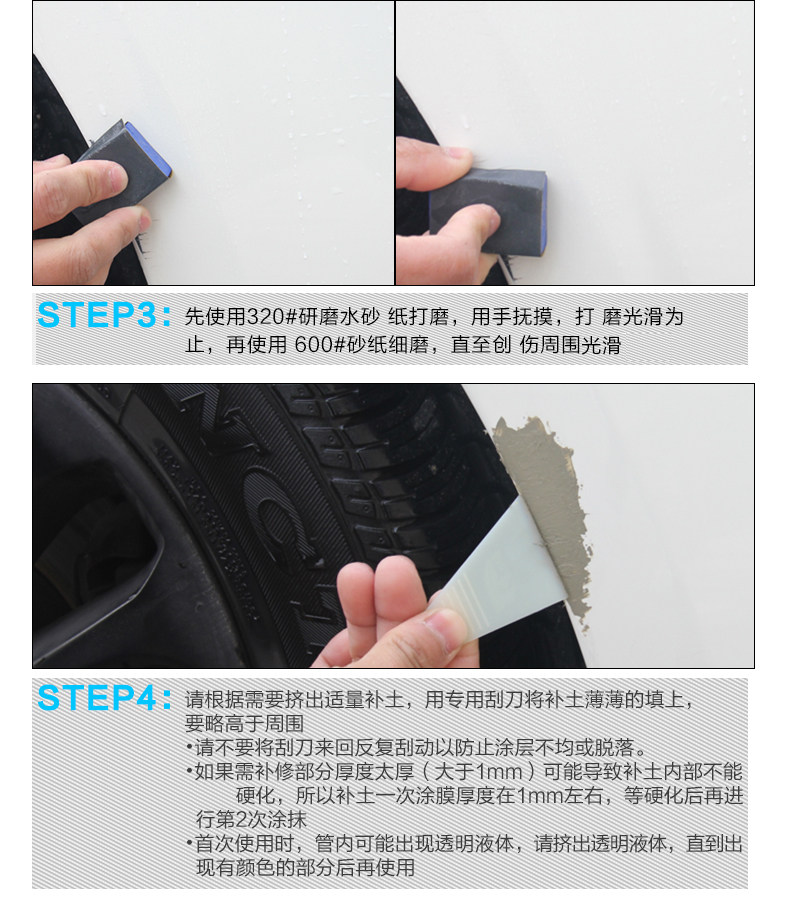 STEP3: 先使用320#研磨水砂 纸打磨，用手抚摸，打 磨光滑为止，再使用 600#砂纸细磨，直至创 伤周围光滑

STEP4: 请根据需要挤出适量补土，用专用刮刀将补土薄薄的填上，要略高于周围
•请不要将刮刀来回反复刮动以防止涂层不均或脱落。
•如果需补修部分厚度太厚（大于1mm）可能导致补土内部不能硬化，所以补土一次涂膜厚度在1mm左右，等硬化后再进行第2次涂抹
•首次使用时，管内可能出现透明液体，请挤出透明液体，直到出现有颜色的部分后再使用