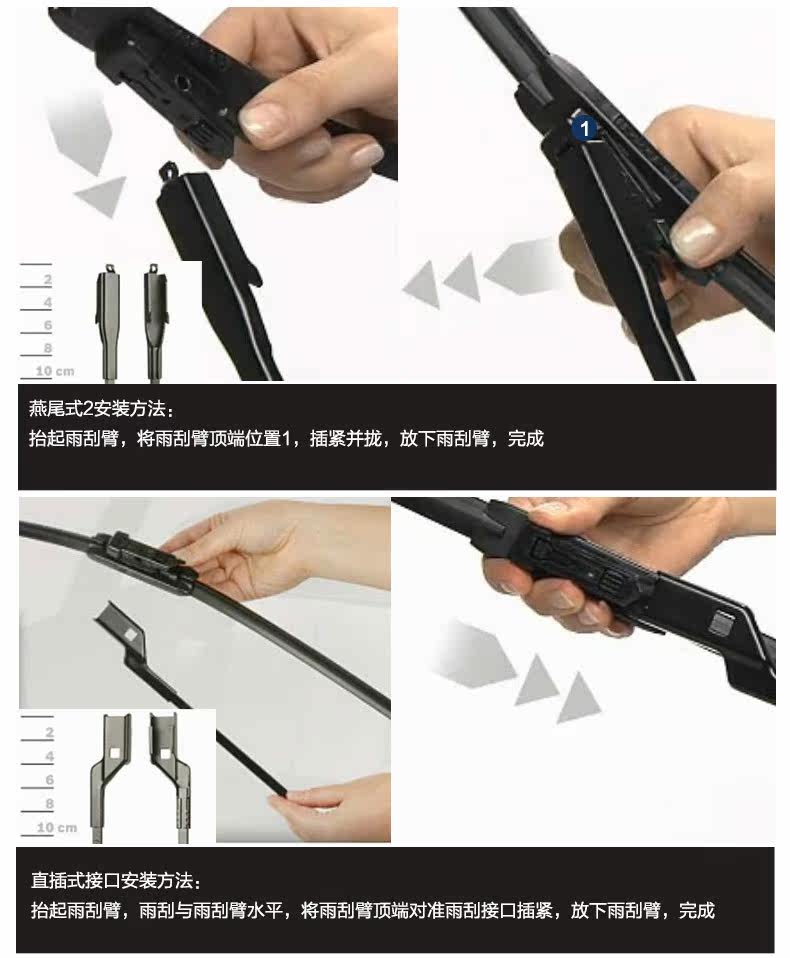 2
4
6
8
10 cm

1

燕尾式2安装方法：
抬起雨刮臂，将雨刮臂顶端位置1，插紧并拢，放下雨刮臂，完成

2
4
6
8
10 cm

直插式接口安装方法：
抬起雨刮臂，雨刮与雨刮臂水平，将雨刮臂顶端对准雨刮接口插紧，放下雨刮臂，完成