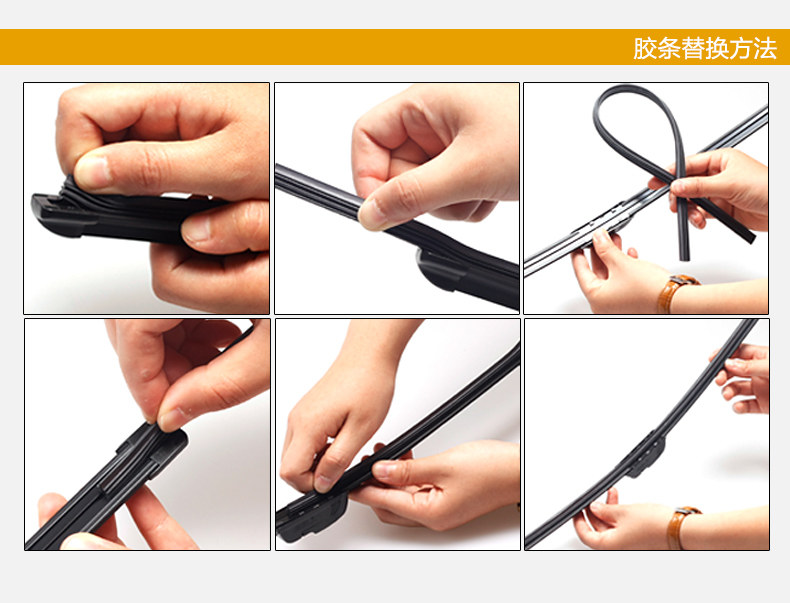 胶条替换方法