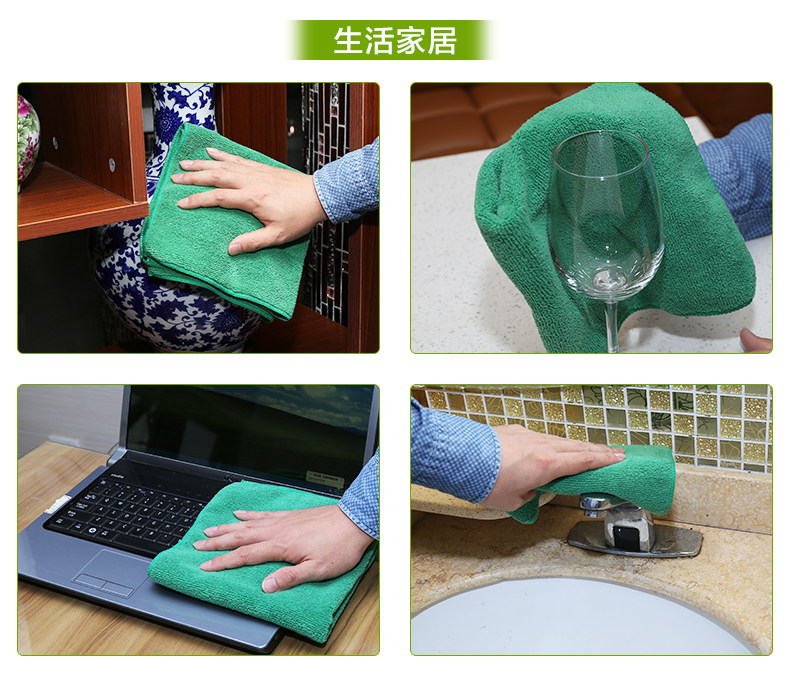 生活家居