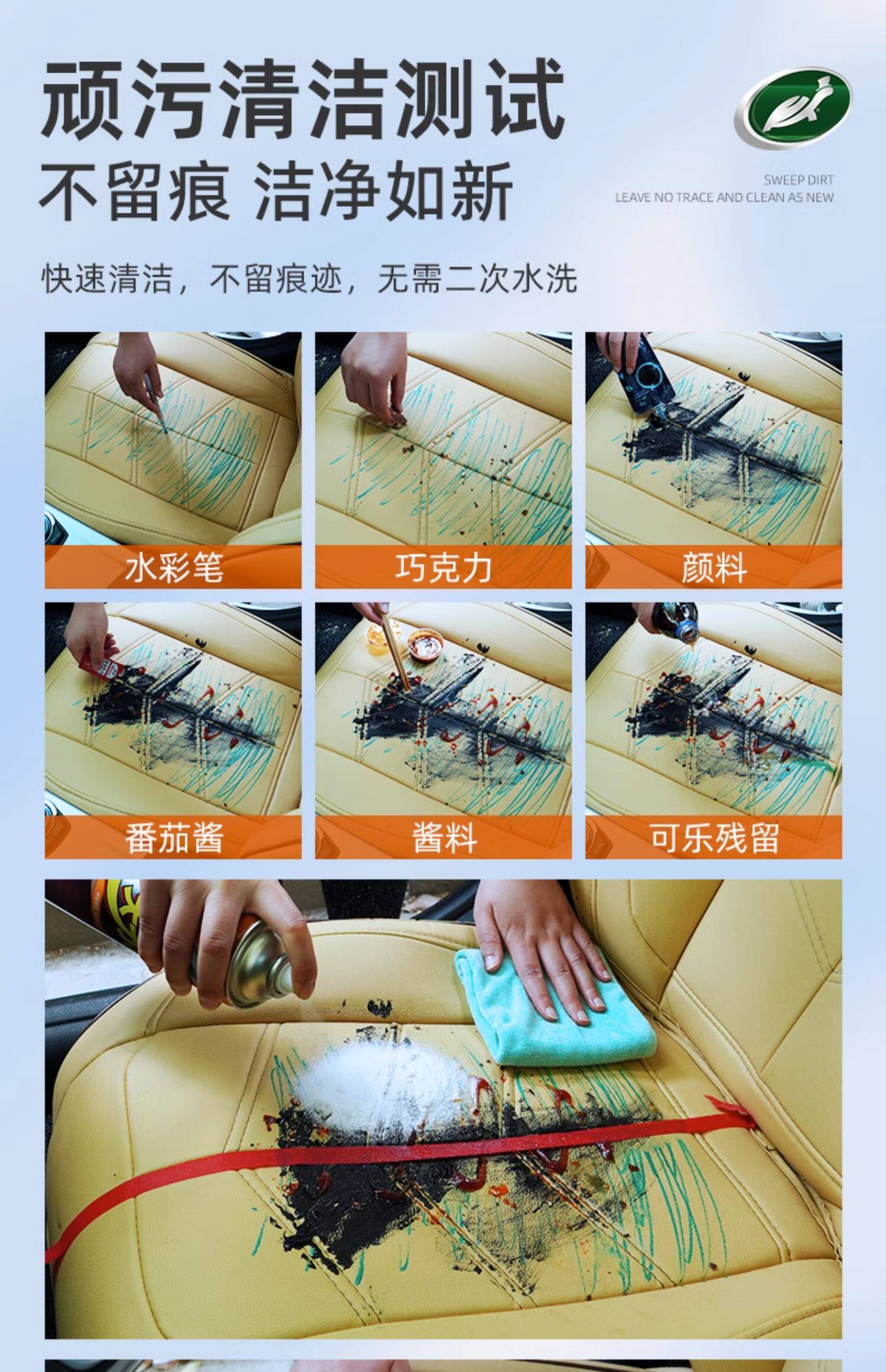 顽污清洁测试
不留痕 洁净如新

SWEEP DIRT
LEAVE NO TRACE AND CLEAN AS NEW

快速清洁，不留痕迹，无需二次水洗

水彩笔

巧克力

颜料

番茄酱

酱料

可乐残留